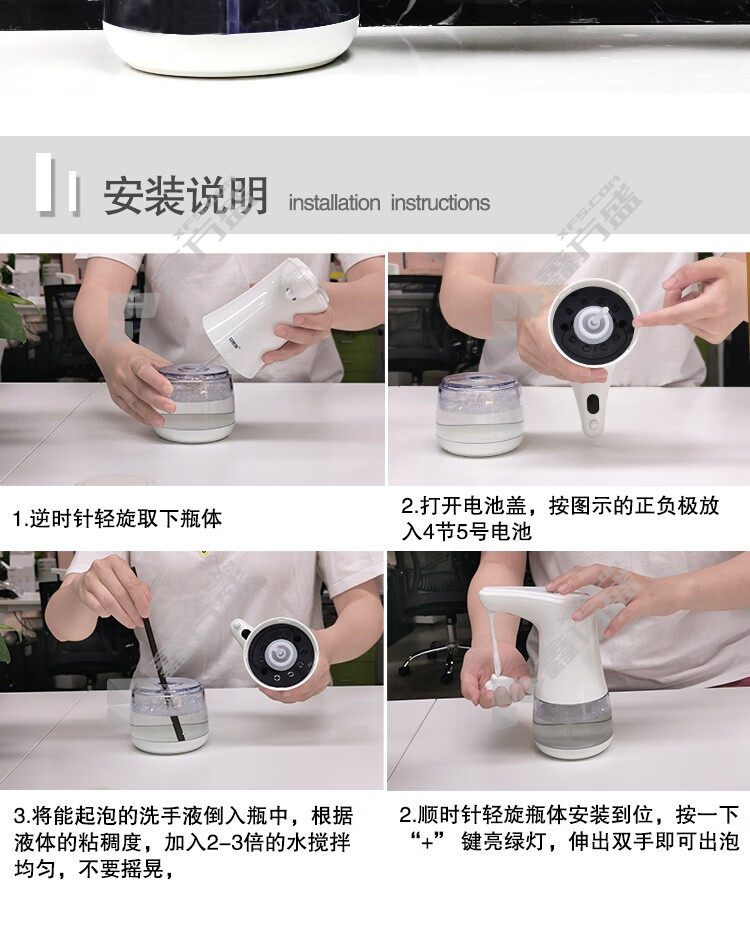 安装说明 installation instructions

1.逆时针轻旋取下瓶体

2.打开电池盖，按图示的正负极放入4节5号电池

3.将能起泡的洗手液倒入瓶中，根据液体的粘稠度，加入2-3倍的水搅拌均匀，不要摇晃，

2.顺时针轻旋瓶体安装到位，按一下“+”键亮绿灯，伸出双手即可出泡