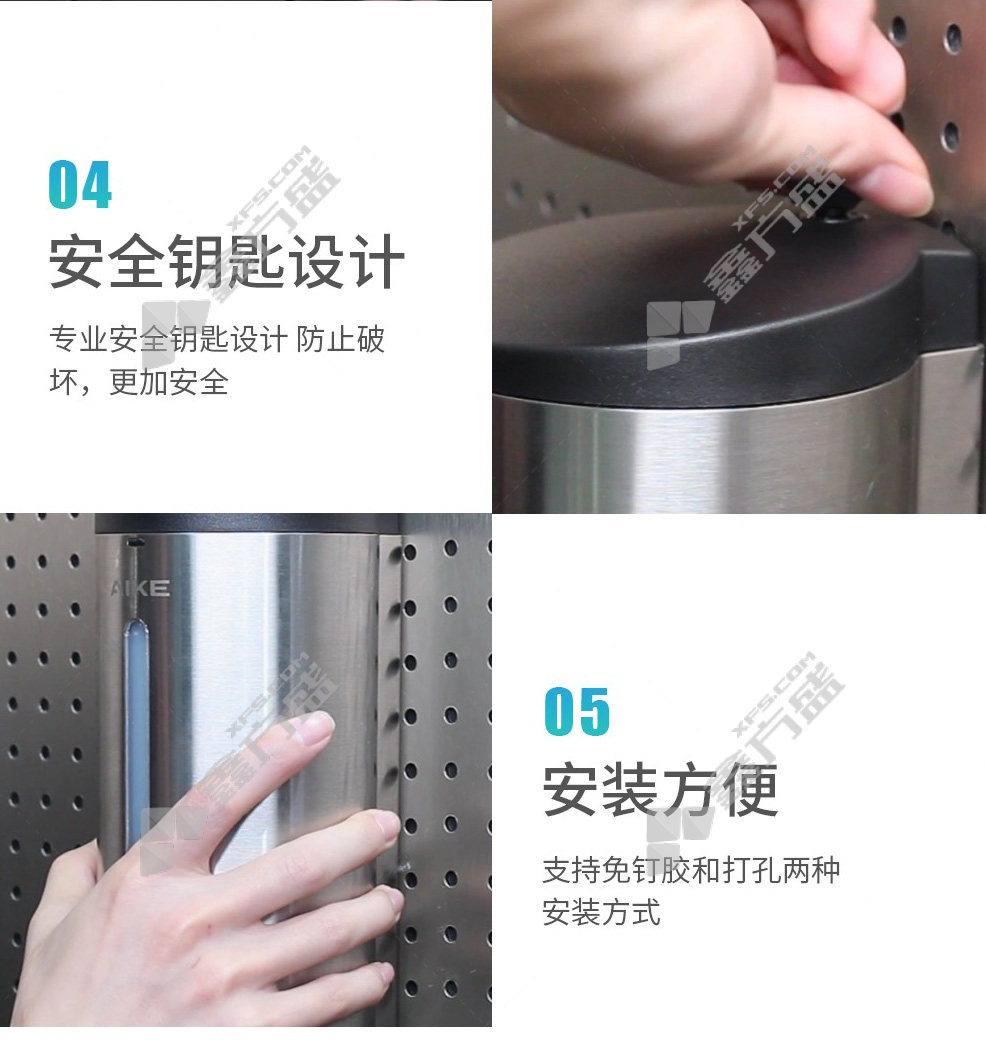 04
安全钥匙设计
专业安全钥匙设计 防止破坏，更加安全

XFS.COM 鑫方盛

XFS.COM 鑫方盛

AIKE

XFS.COM 鑫方盛

05
安装方便
支持免钉胶和打孔两种安装方式

XFS.COM 鑫方盛