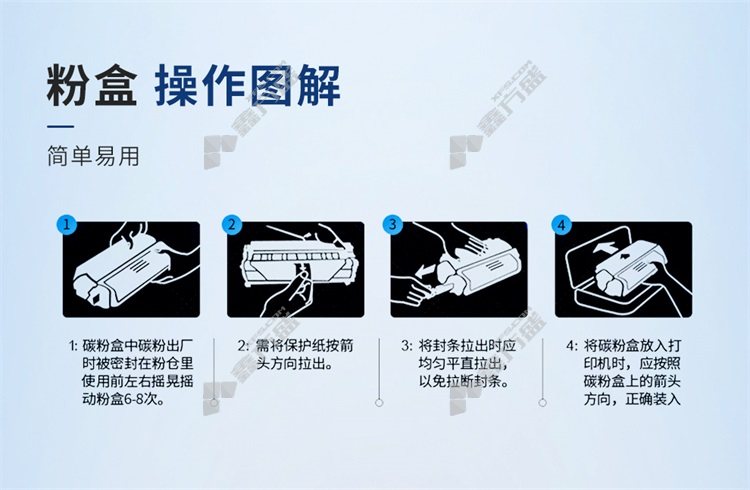 粉盒 操作图解

简单易用

1

2

3

4

1: 碳粉盒中碳粉出厂时被密封在粉仓里使用前左右摇晃摇动粉盒6-8次。

2: 需将保护纸按箭头方向拉出。

3: 将封条拉出时应均匀平直拉出，以免拉断封条。

4: 将碳粉盒放入打印机时，应按照碳粉盒上的箭头方向，正确装入