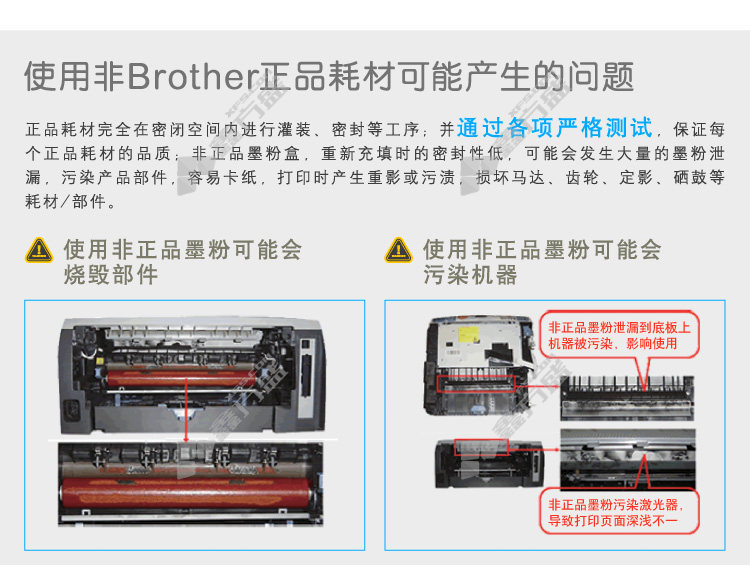 使用非Brother正品耗材可能产生的问题

正品耗材完全在密闭空间内进行灌装、密封等工序；并通过各项严格测试，保证每个正品耗材的品质；非正品墨粉盒，重新充填时的密封性低，可能会发生大量的墨粉泄漏，污染产品部件，容易卡纸，打印时产生重影或污渍，损坏马达、齿轮、定影、硒鼓等耗材/部件。

使用非正品墨粉可能会烧毁部件

使用非正品墨粉可能会污染机器

非正品墨粉泄漏到底板上机器被污染，影响使用

非正品墨粉污染激光器，导致打印页面深浅不一