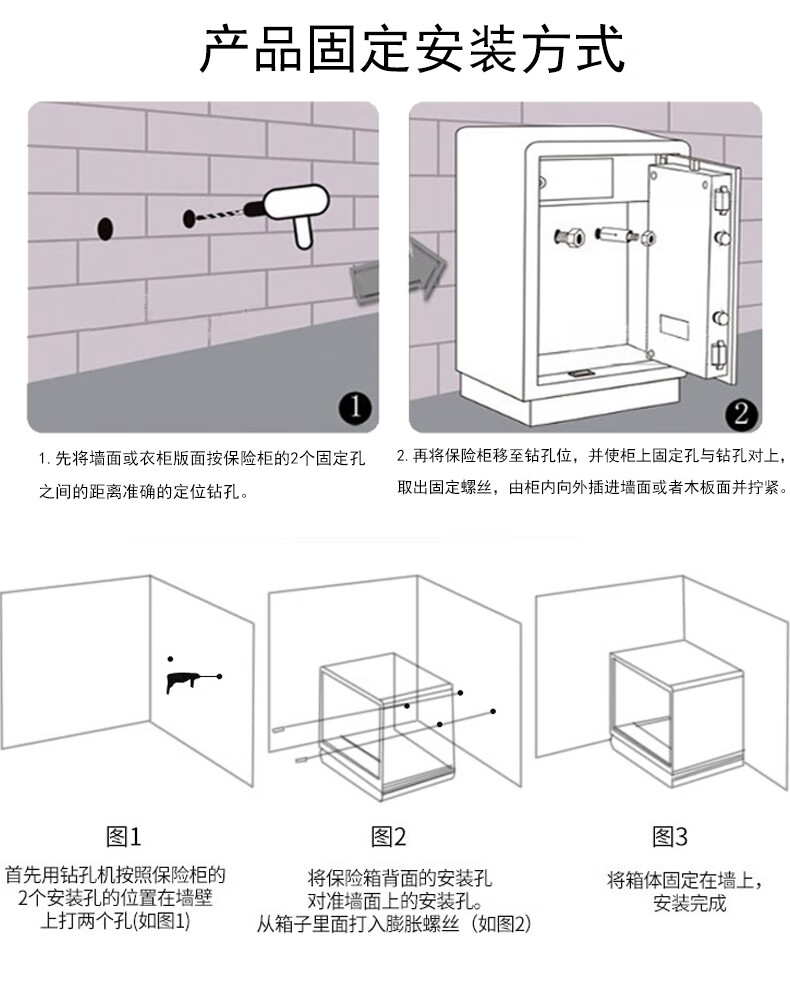 产品固定安装方式

1

2

1. 先将墙面或衣柜版面按保险柜的2个固定孔之间的距离准确的定位钻孔。

2. 再将保险柜移至钻孔位，并使柜上固定孔与钻孔对上，取出固定螺丝，由柜内向外插进墙面或者木板面并拧紧。

图1

首先用钻孔机按照保险柜的2个安装孔的位置在墙壁上打两个孔(如图1)

图2

将保险箱背面的安装孔对准墙面上的安装孔。从箱子里面打入膨胀螺丝（如图2)

图3

将箱体固定在墙上，安装完成