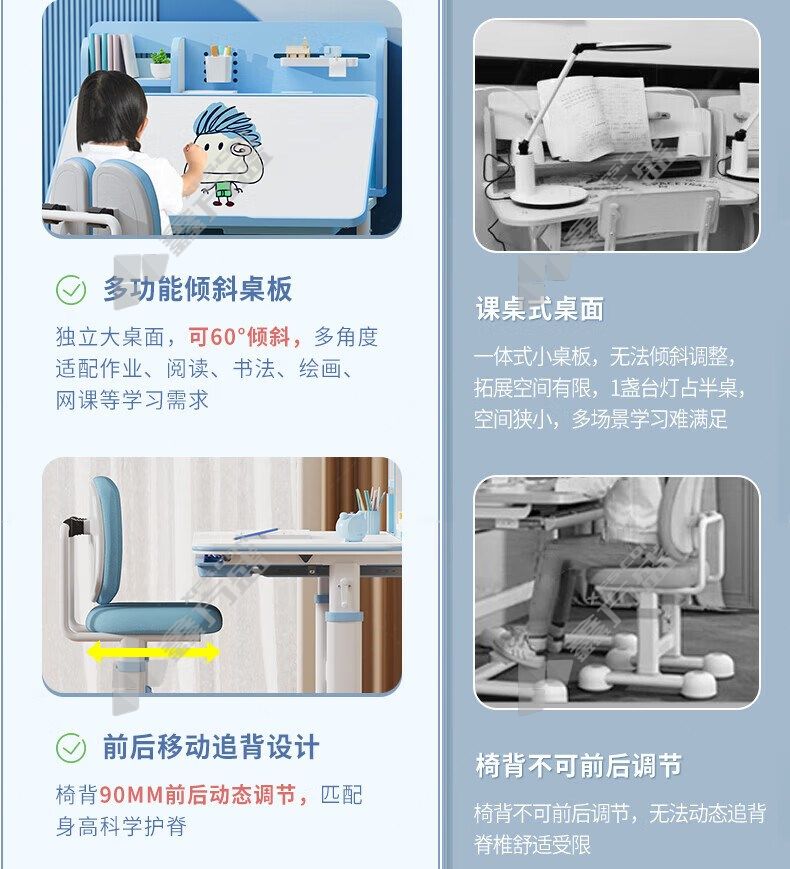 多功能倾斜桌板

独立大桌面，可60°倾斜，多角度适配作业、阅读、书法、绘画、网课等学习需求

前后移动追背设计

椅背90MM前后动态调节，匹配身高科学护脊

课桌式桌面

一体式小桌板，无法倾斜调整，拓展空间有限，1盏台灯占半桌，空间狭小，多场景学习难满足

椅背不可前后调节

椅背不可前后调节，无法动态追背脊椎舒适受限