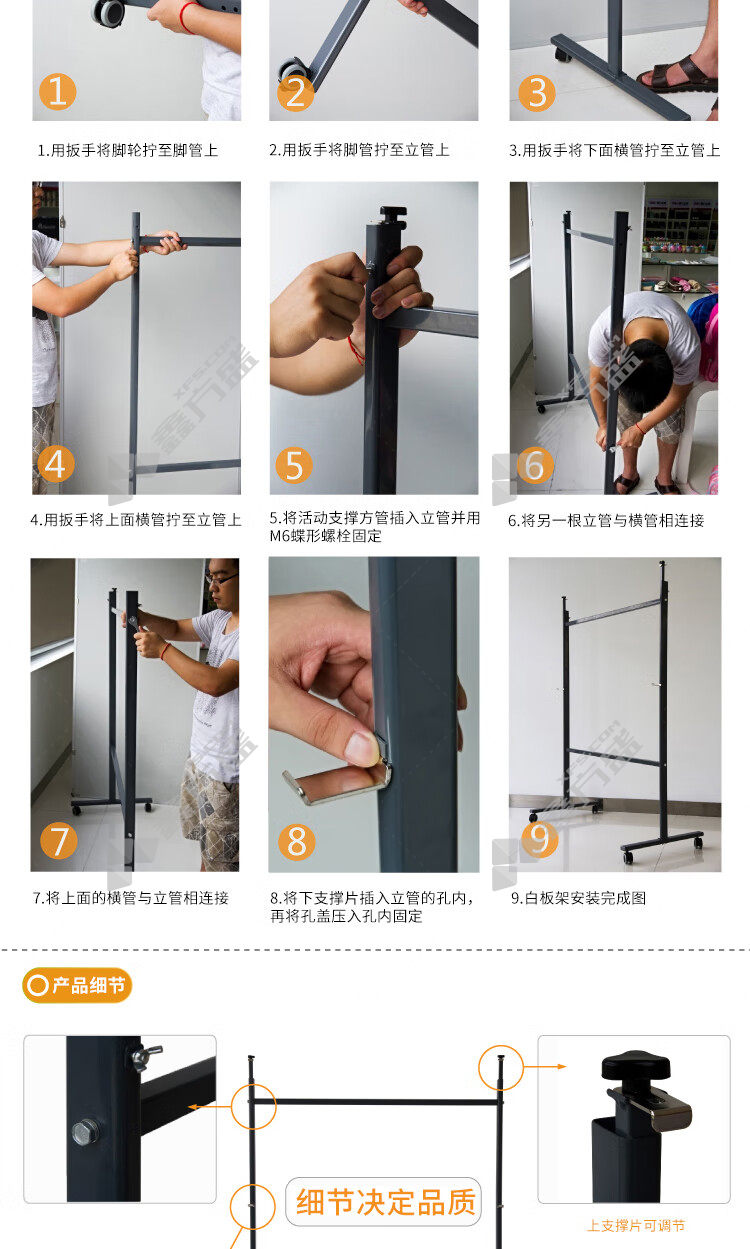 1

2

3

1.用扳手将脚轮拧至脚管上

2.用扳手将脚管拧至立管上

3.用扳手将下面横管拧至立管上

4

5

6

4.用扳手将上面横管拧至立管上

5.将活动支撑方管插入立管并用M6蝶形螺栓固定

6.将另一根立管与横管相连接

7

8

9

7.将上面的横管与立管相连接

8.将下支撑片插入立管的孔内，再将孔盖压入孔内固定

9.白板架安装完成图

产品细节

细节决定品质

上支撑片可调节