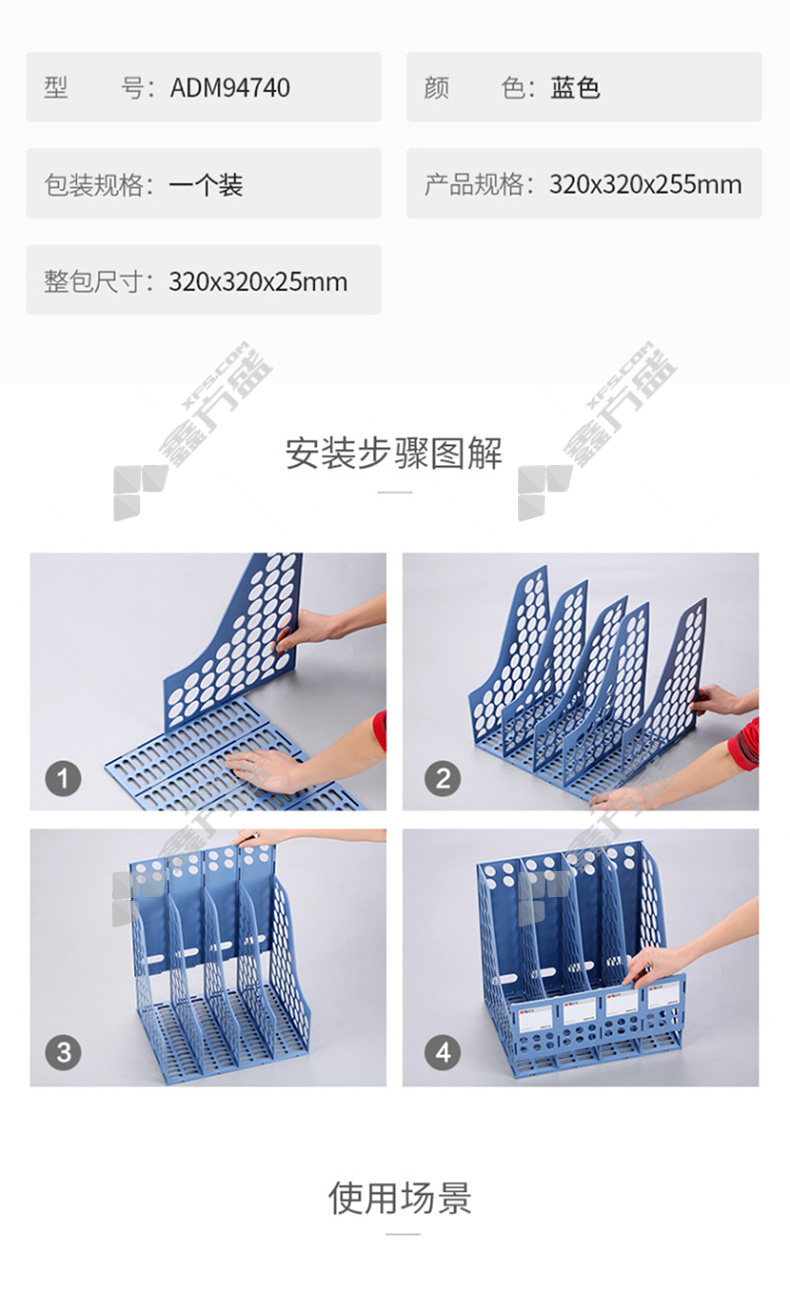 型　　号：ADM94740

颜　　色：蓝色

包装规格：一个装

产品规格：320x320x255mm

整包尺寸：320x320x25mm

XFS.COM 鑫方盛

XFS.COM 鑫方盛

安装步骤图解

1

2

3

4

使用场景