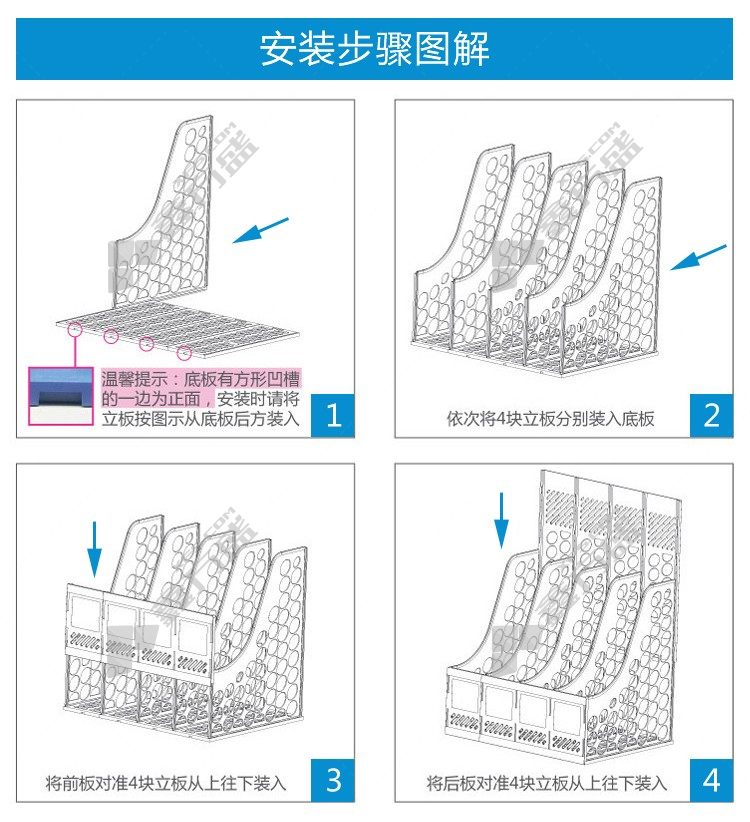 安装步骤图解

温馨提示：底板有方形凹槽的一边为正面，安装时请将立板按图示从底板后方装入

1

依次将4块立板分别装入底板

2

将前板对准4块立板从上往下装入

3

将后板对准4块立板从上往下装入

4