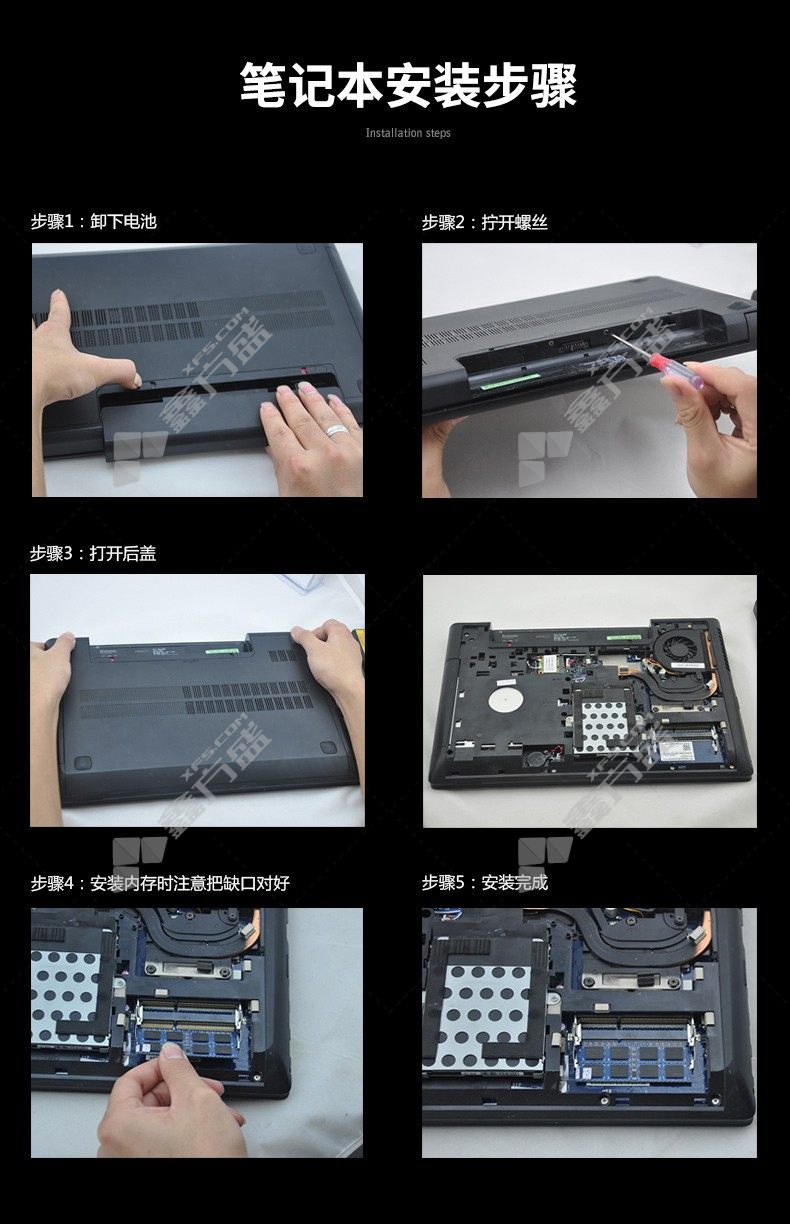 笔记本安装步骤

Installation steps

步骤1：卸下电池

步骤2：拧开螺丝

步骤3：打开后盖

步骤4：安装内存时注意把缺口对好

步骤5：安装完成