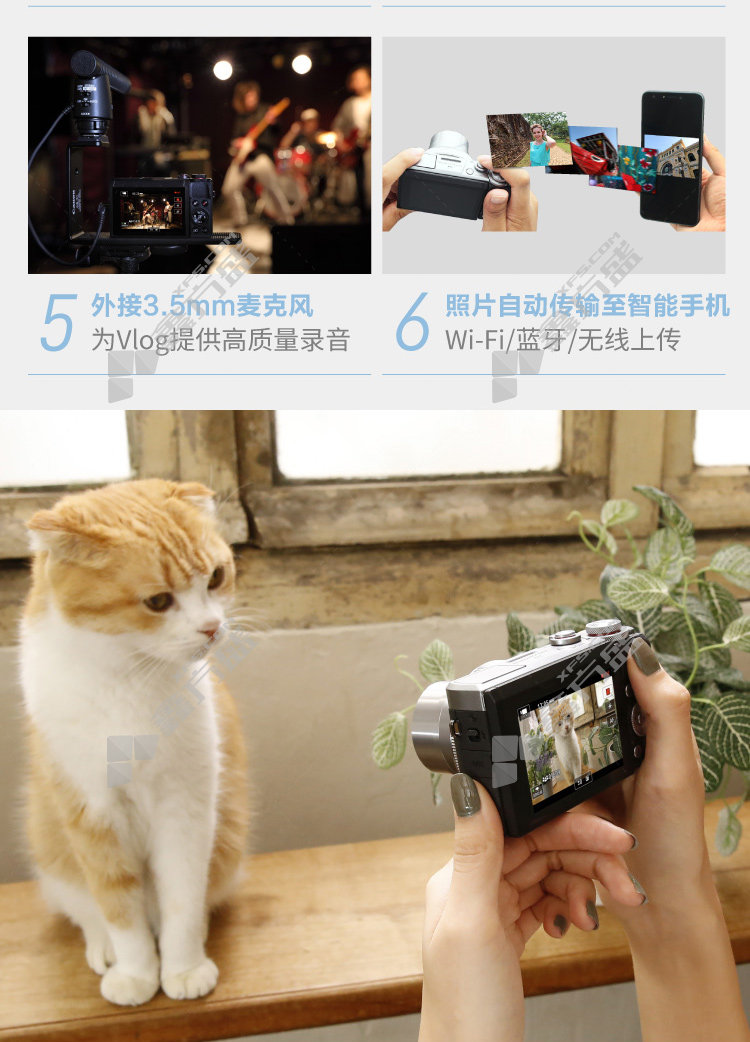 5 外接3.5mm麦克风
为Vlog提供高质量录音

6 照片自动传输至智能手机
Wi-Fi/蓝牙/无线上传