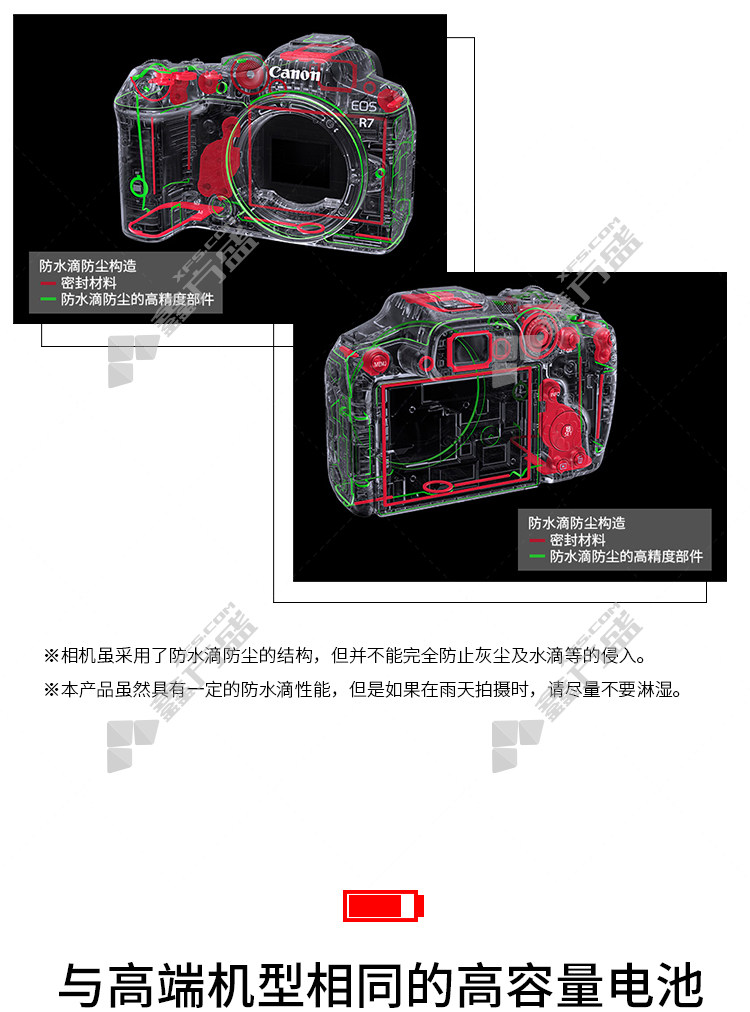 Canon
EOS
R7

防水滴防尘构造
— 密封材料
— 防水滴防尘的高精度部件

防水滴防尘构造
— 密封材料
— 防水滴防尘的高精度部件

※相机虽采用了防水滴防尘的结构，但并不能完全防止灰尘及水滴等的侵入。
※本产品虽然具有一定的防水滴性能，但是如果在雨天拍摄时，请尽量不要淋湿。

与高端机型相同的高容量电池