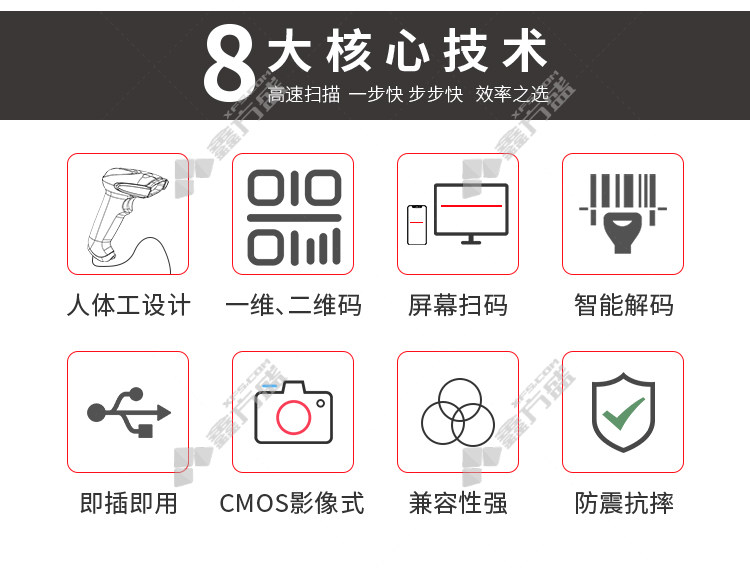 8大核心技术

高速扫描 一步快 步步快 效率之选

人体工设计

一维、二维码

屏幕扫码

智能解码

即插即用

CMOS影像式

兼容性强

防震抗摔