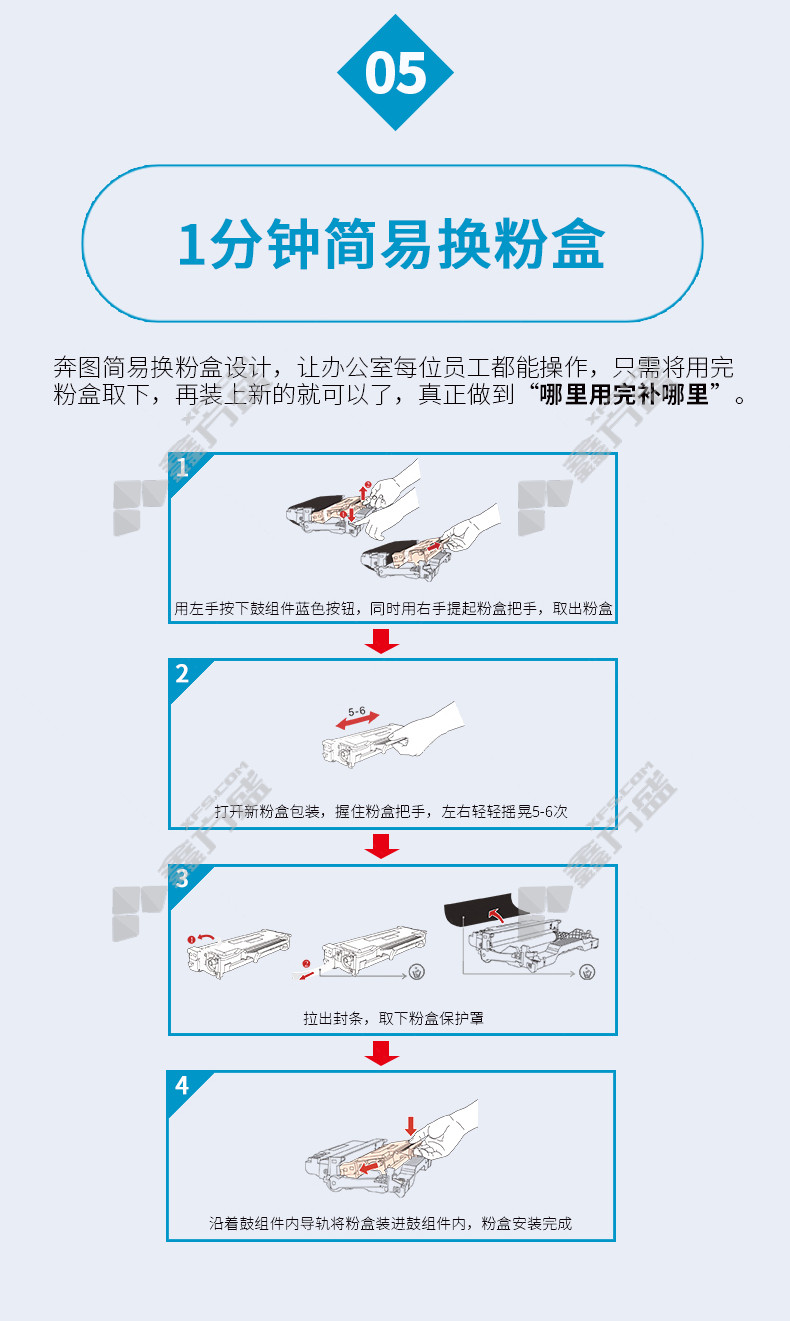 05

1分钟简易换粉盒

奔图简易换粉盒设计，让办公室每位员工都能操作，只需将用完粉盒取下，再装上新的就可以了，真正做到“哪里用完补哪里”。

1

用左手按下鼓组件蓝色按钮，同时用右手提起粉盒把手，取出粉盒

2

5-6

打开新粉盒包装，握住粉盒把手，左右轻轻摇晃5-6次

3

拉出封条，取下粉盒保护罩

4

沿着鼓组件内导轨将粉盒装进鼓组件内，粉盒安装完成