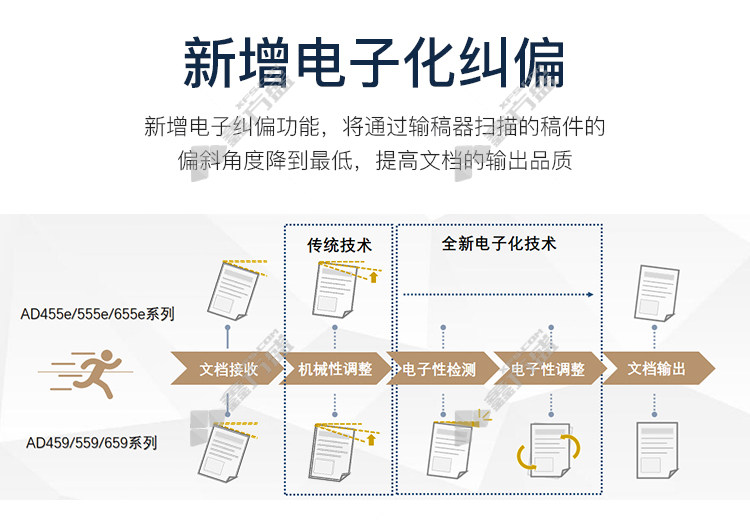 新增电子化纠偏

新增电子纠偏功能，将通过输稿器扫描的稿件的偏斜角度降到最低，提高文档的输出品质

传统技术

全新电子化技术

AD455e/555e/655e系列

文档接收

机械性调整

电子性检测

电子性调整

文档输出

AD459/559/659系列