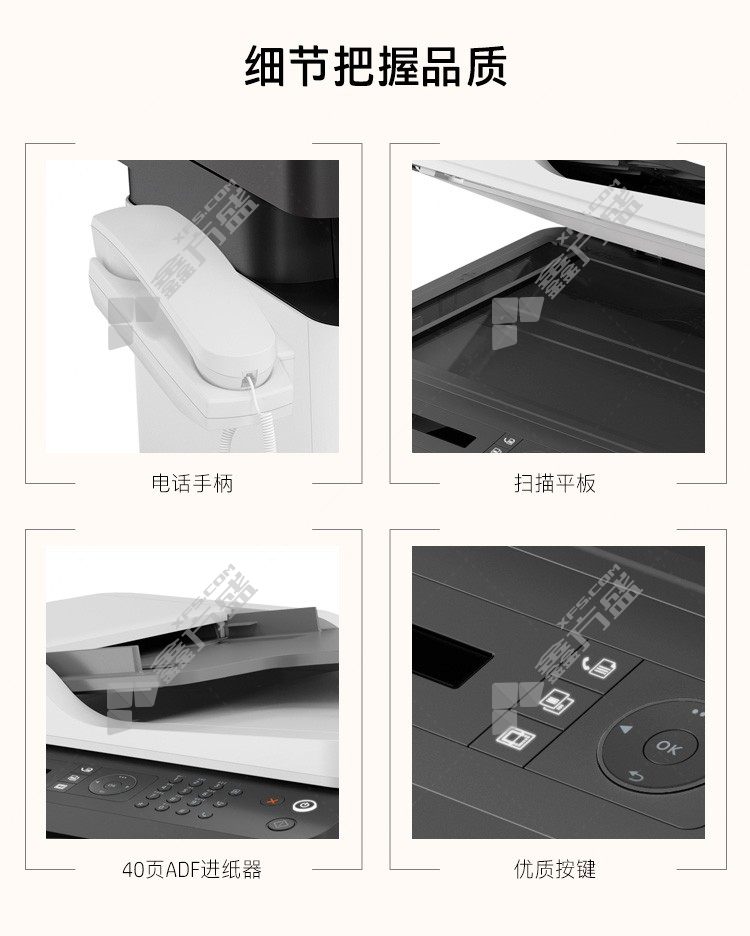 细节把握品质

鑫方盛 XFS.COM

电话手柄

鑫方盛 XFS.COM

扫描平板

鑫方盛 XFS.COM

40页ADF进纸器

鑫方盛 XFS.COM

OK

优质按键