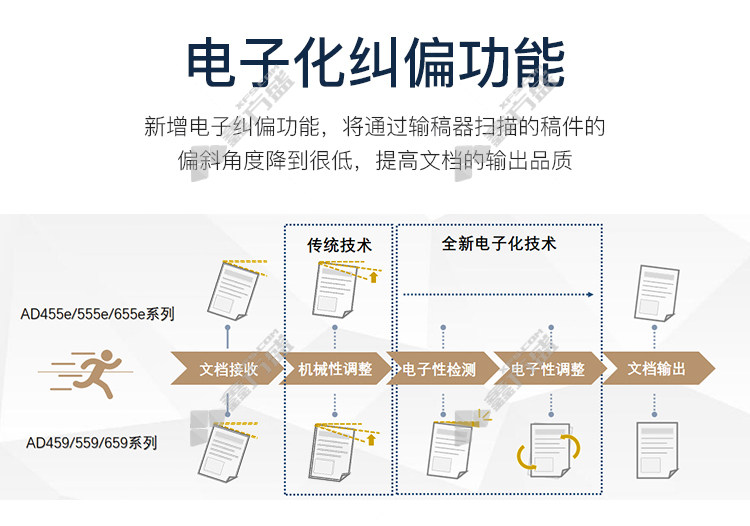 电子化纠偏功能

新增电子纠偏功能，将通过输稿器扫描的稿件的偏斜角度降到很低，提高文档的输出品质

传统技术

全新电子化技术

AD455e/555e/655e系列

文档接收

机械性调整

电子性检测

电子性调整

文档输出

AD459/559/659系列