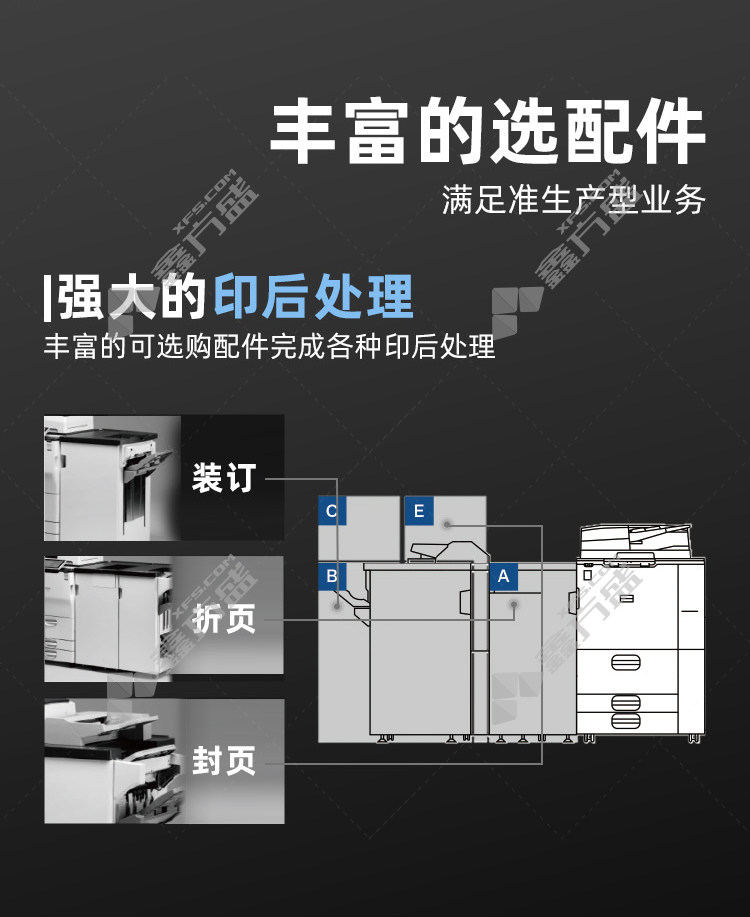 丰富的选配件

满足准生产型业务

|强大的印后处理

丰富的可选购配件完成各种印后处理

装订

折页

封页

C

E

B

A

XFS.COM
鑫方盛

XFS.COM
鑫方盛

XFS.COM
鑫方盛

XFS.COM
鑫方盛