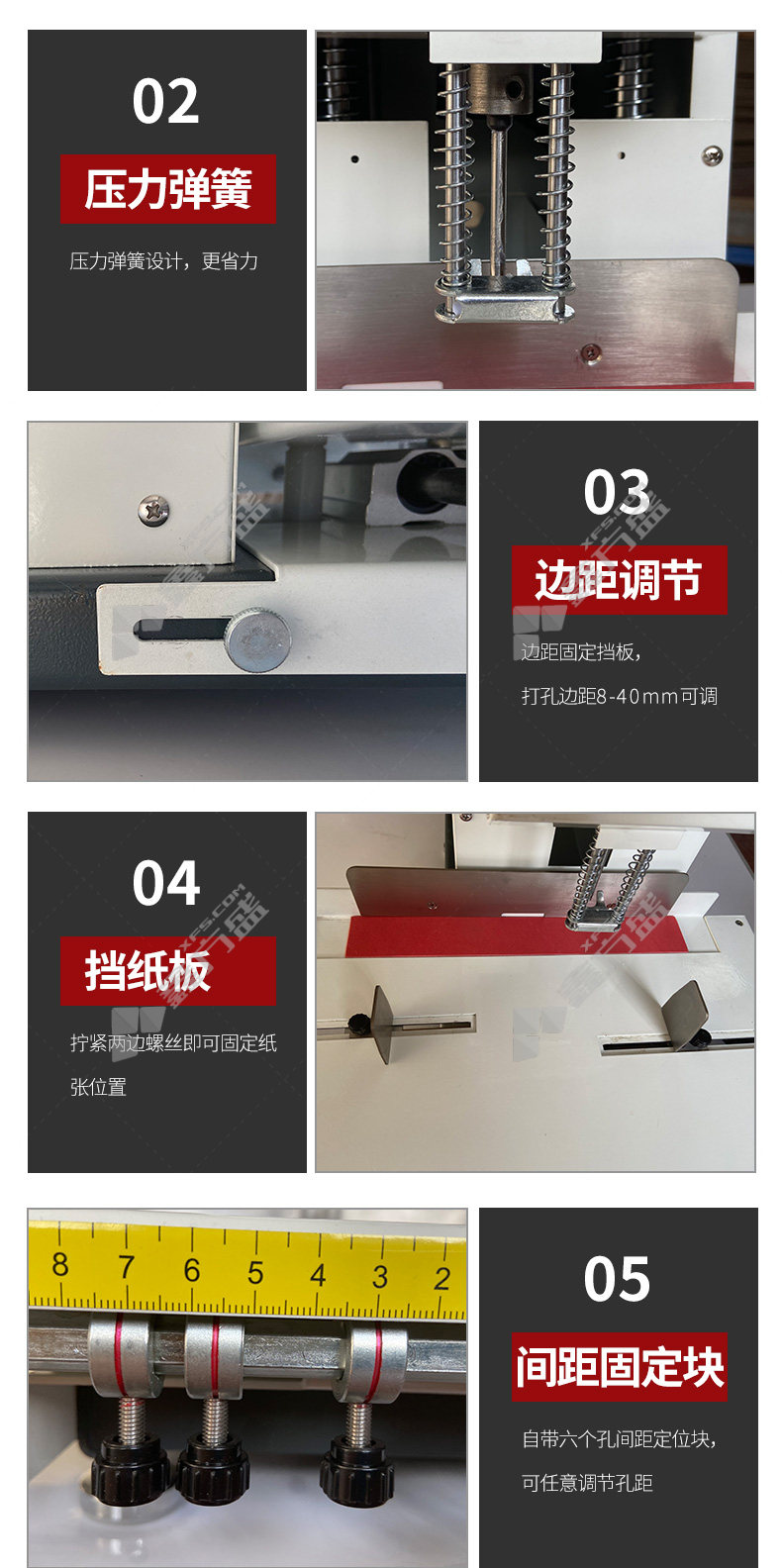 02

压力弹簧

压力弹簧设计，更省力

03

边距调节

边距固定挡板，

打孔边距8-40mm可调

04

挡纸板

拧紧两边螺丝即可固定纸张位置

8 7 6 5 4 3 2

05

间距固定块

自带六个孔间距定位块，

可任意调节孔距