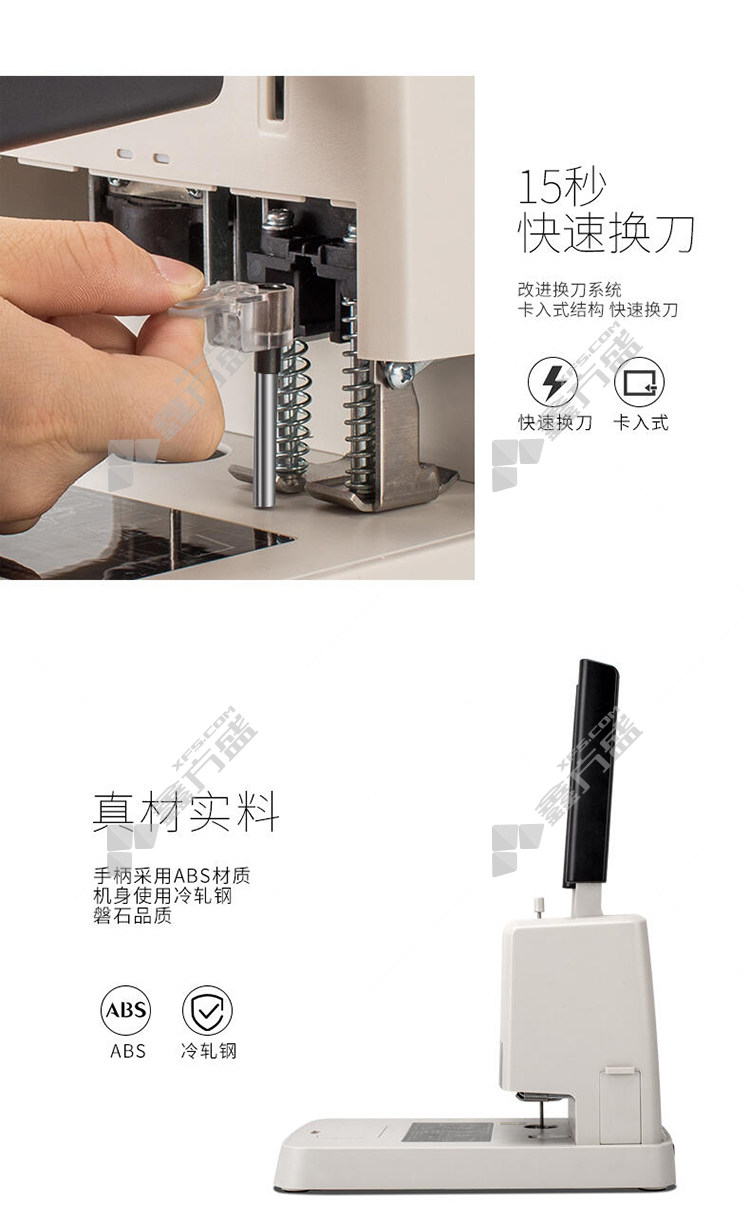 15秒
快速换刀

改进换刀系统
卡入式结构 快速换刀

快速换刀 卡入式

XFS.COM 鑫方盛

真材实料

手柄采用ABS材质
机身使用冷轧钢
磐石品质

ABS
ABS 冷轧钢

XFS.COM 鑫方盛