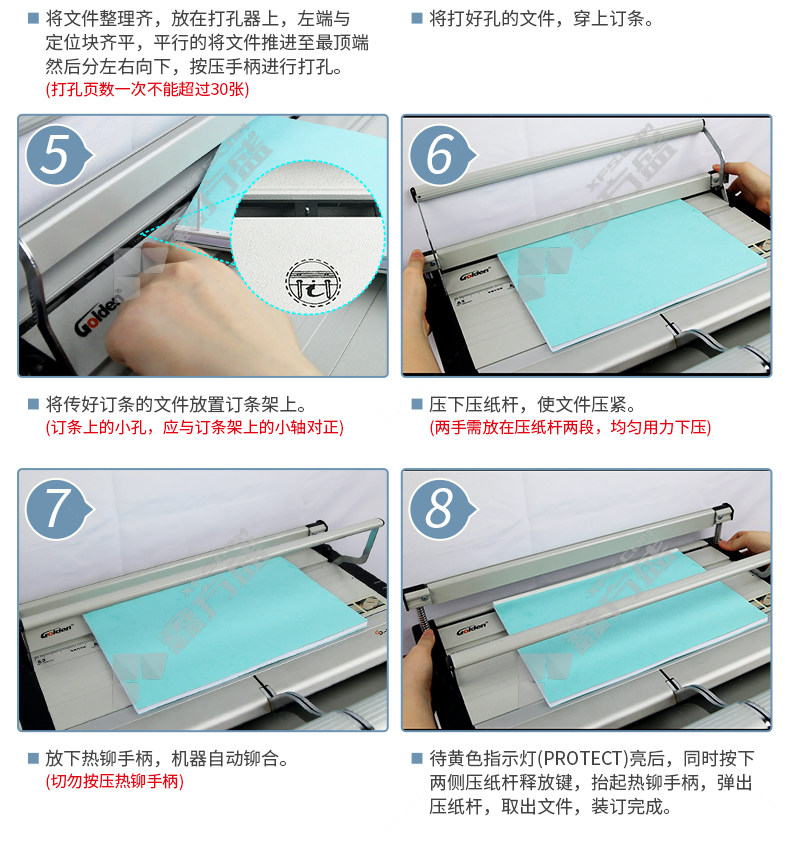 ■ 将文件整理齐，放在打孔器上，左端与定位块齐平，平行的将文件推进至最顶端然后分左右向下，按压手柄进行打孔。
(打孔页数一次不能超过30张)

■ 将打好孔的文件，穿上订条。

5

Golden

6

Golden

■ 将传好订条的文件放置订条架上。
(订条上的小孔，应与订条架上的小轴对正)

■ 压下压纸杆，使文件压紧。
(两手需放在压纸杆两段，均匀用力下压)

7

Golden

8

Golden

■ 放下热铆手柄，机器自动铆合。
(切勿按压热铆手柄)

■ 待黄色指示灯(PROTECT)亮后，同时按下两侧压纸杆释放键，抬起热铆手柄，弹出压纸杆，取出文件，装订完成。