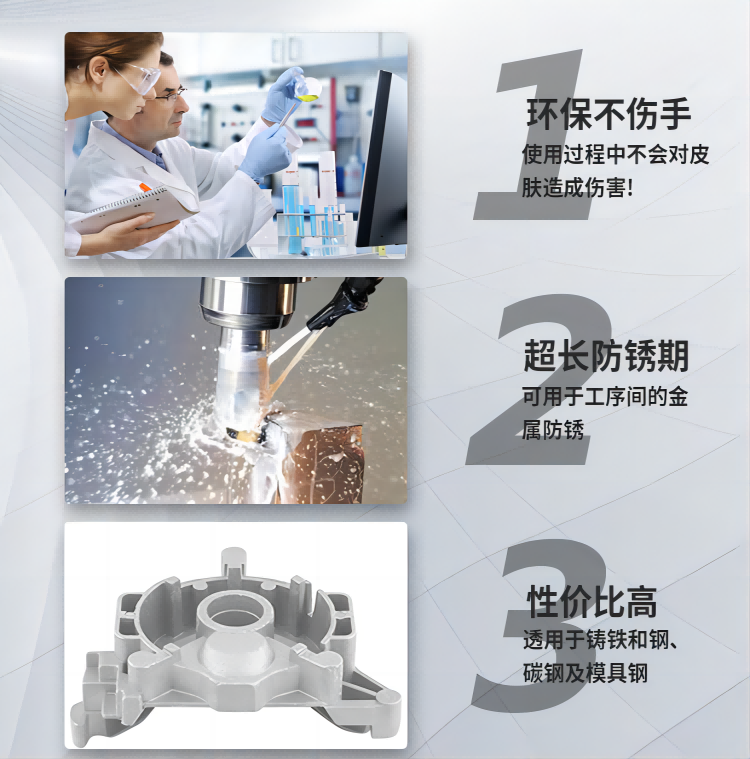 1
环保不伤手
使用过程中不会对皮肤造成伤害!

2
超长防锈期
可用于工序间的金属防锈

3
性价比高
适用于铸铁和钢、碳钢及模具钢