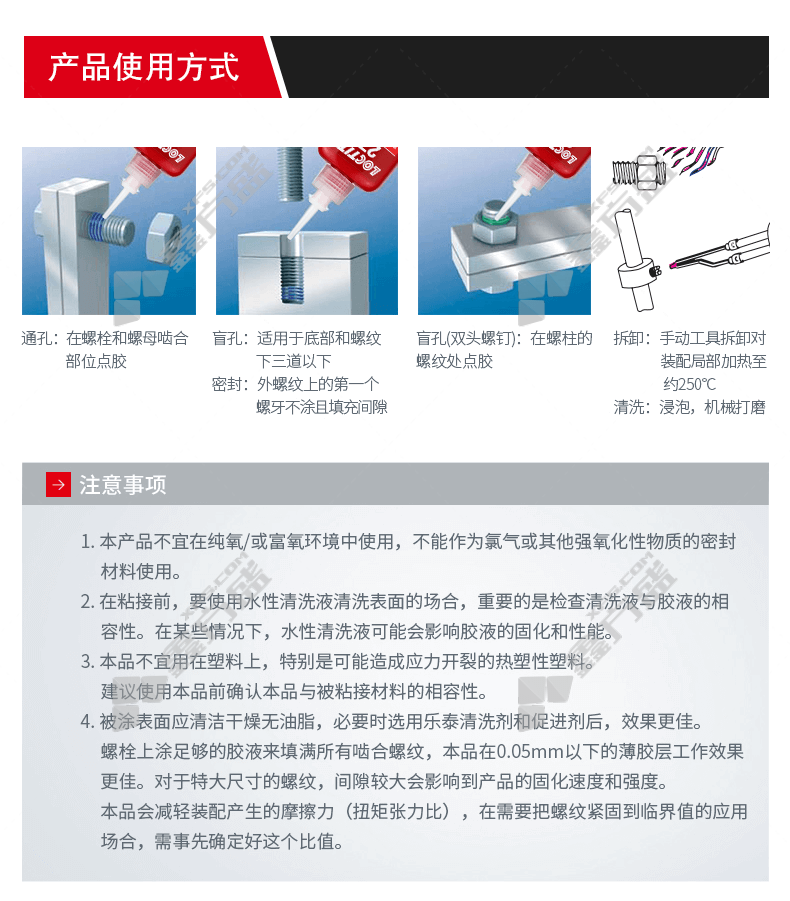 产品使用方式

通孔：在螺栓和螺母啮合部位点胶

盲孔：适用于底部和螺纹下三道以下
密封：外螺纹上的第一个螺牙不涂且填充间隙

盲孔(双头螺钉)：在螺柱的螺纹处点胶

拆卸：手动工具拆卸对装配局部加热至约250℃
清洗：浸泡，机械打磨

注意事项

1. 本产品不宜在纯氧/或富氧环境中使用，不能作为氯气或其他强氧化性物质的密封材料使用。
2. 在粘接前，要使用水性清洗液清洗表面的场合，重要的是检查清洗液与胶液的相容性。在某些情况下，水性清洗液可能会影响胶液的固化和性能。
3. 本品不宜用在塑料上，特别是可能造成应力开裂的热塑性塑料。
建议使用本品前确认本品与被粘接材料的相容性。
4. 被涂表面应清洁干燥无油脂，必要时选用乐泰清洗剂和促进剂后，效果更佳。
螺栓上涂足够的胶液来填满所有啮合螺纹，本品在0.05mm以下的薄胶层工作效果更佳。对于特大尺寸的螺纹，间隙较大会影响到产品的固化速度和强度。
本品会减轻装配产生的摩擦力（扭矩张力比），在需要把螺纹紧固到临界值的应用场合，需事先确定好这个比值。