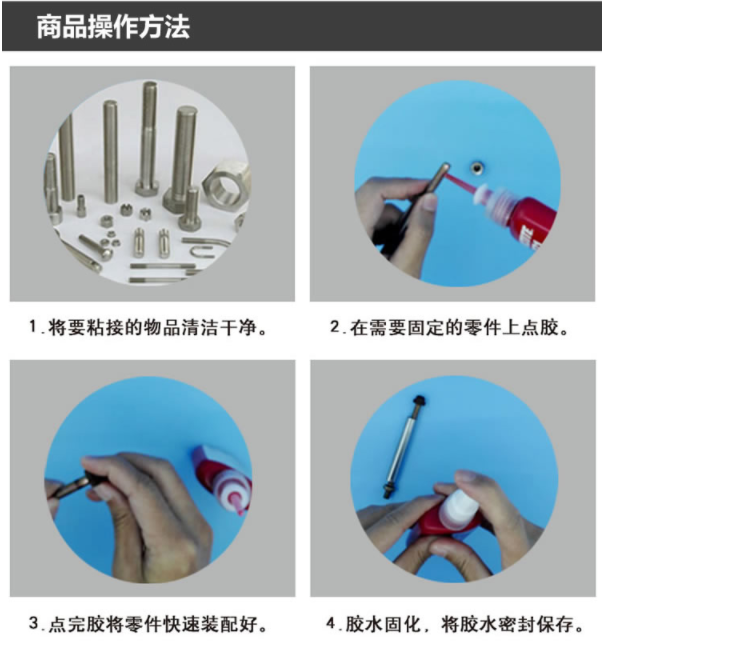 商品操作方法

1.将要粘接的物品清洁干净。

2.在需要固定的零件上点胶。

3.点完胶将零件快速装配好。

4.胶水固化，将胶水密封保存。