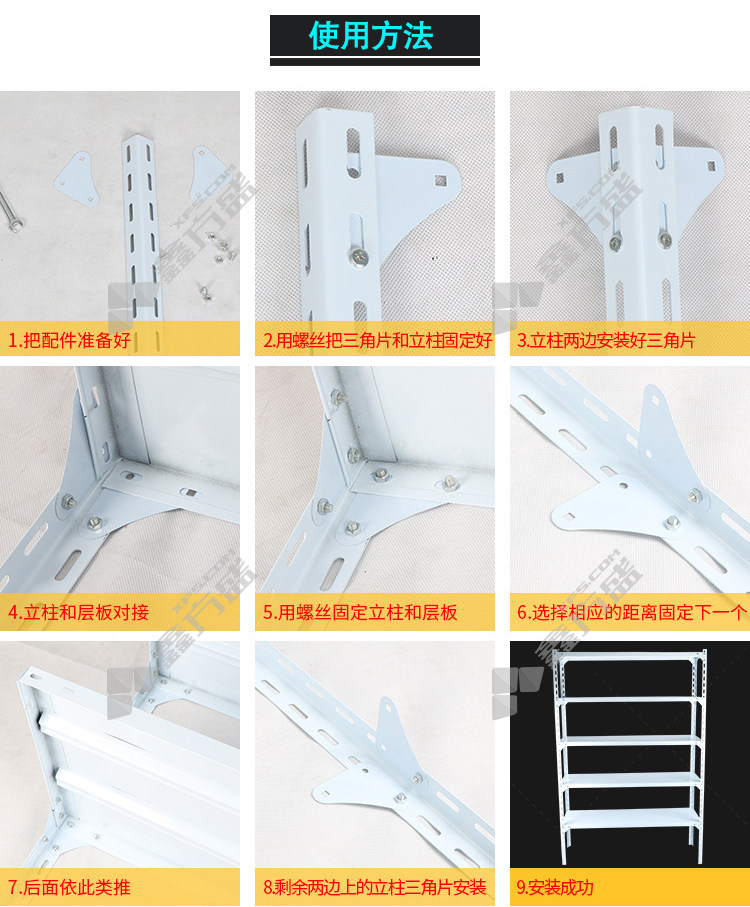 使用方法

1.把配件准备好

2.用螺丝把三角片和立柱固定好

3.立柱两边安装好三角片

4.立柱和层板对接

5.用螺丝固定立柱和层板

6.选择相应的距离固定下一个

7.后面依此类推

8.剩余两边上的立柱三角片安装

9.安装成功

鑫方盛
XFS.COM