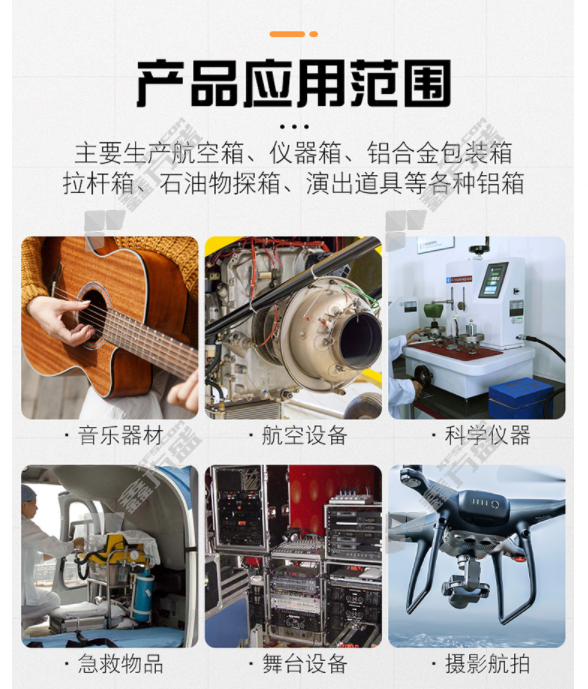 产品应用范围

主要生产航空箱、仪器箱、铝合金包装箱
拉杆箱、石油物探箱、演出道具等各种铝箱

· 音乐器材

· 航空设备

· 科学仪器

· 急救物品

· 舞台设备

· 摄影航拍