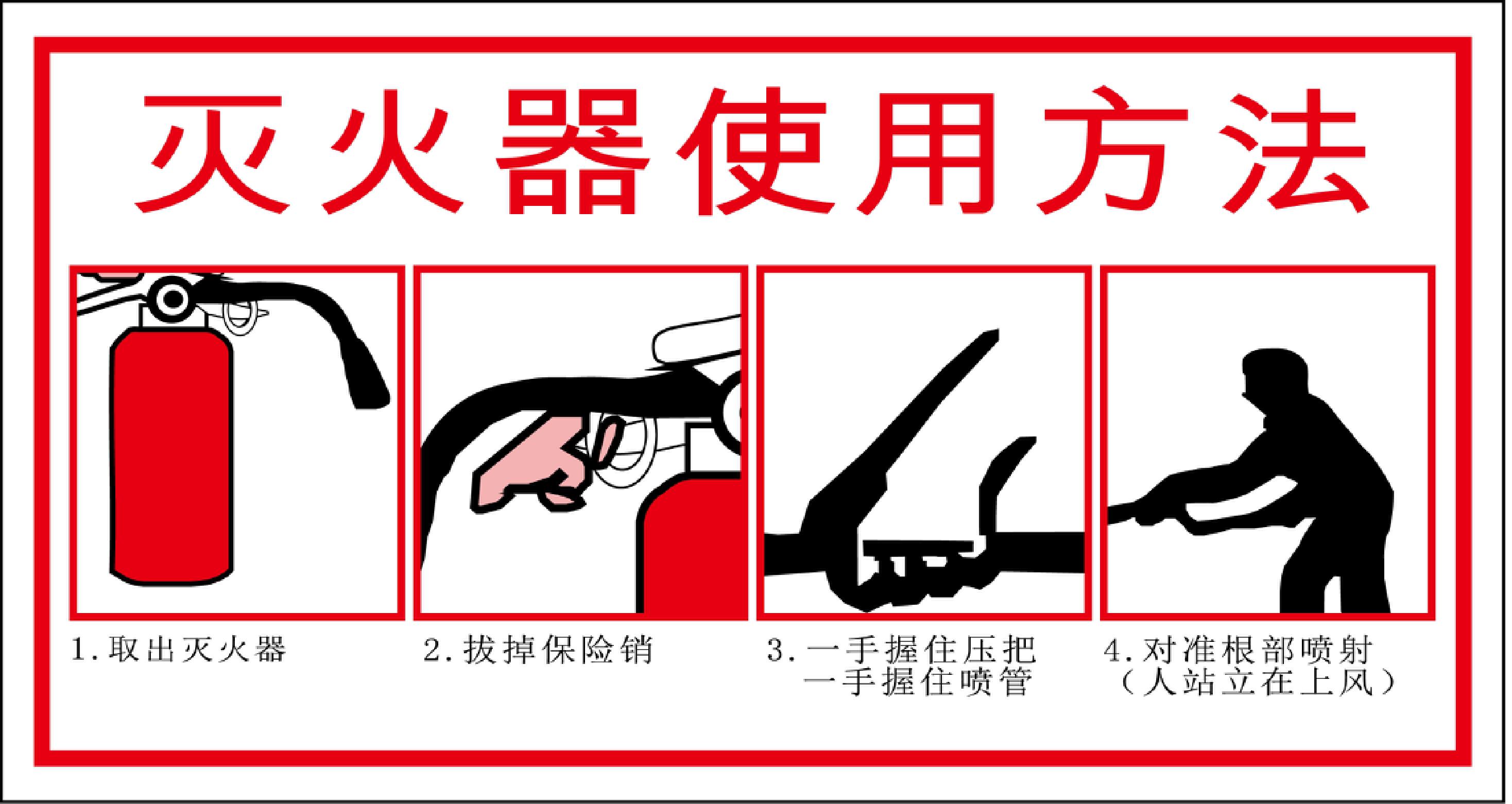 灭火器使用方法

1.取出灭火器

2.拔掉保险销

3.一手握住压把
一手握住喷管

4.对准根部喷射
（人站立在上风）