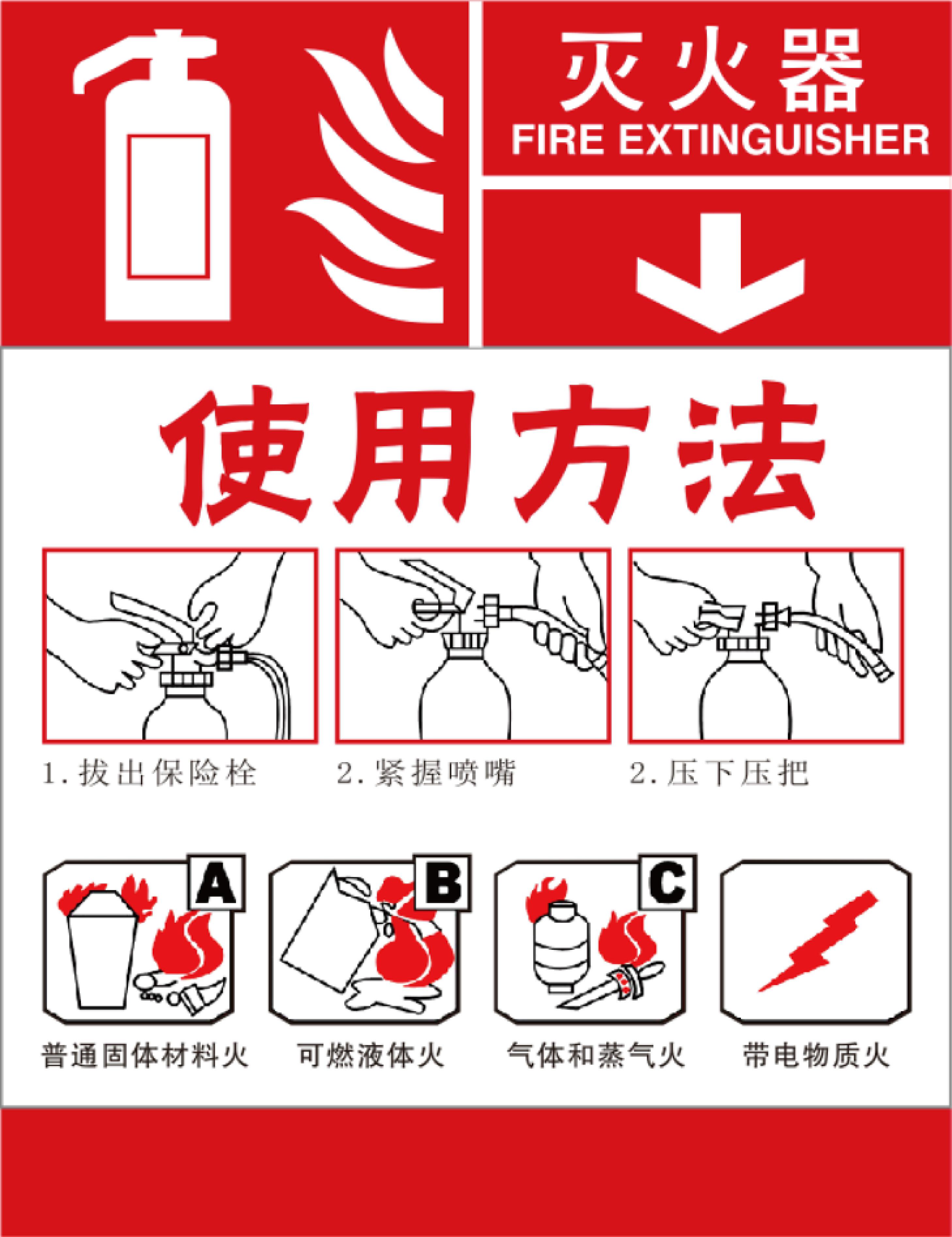 灭火器
FIRE EXTINGUISHER

使用方法

1. 拔出保险栓

2. 紧握喷嘴

2. 压下压把

A

普通固体材料火

B

可燃液体火

C

气体和蒸气火

带电物质火