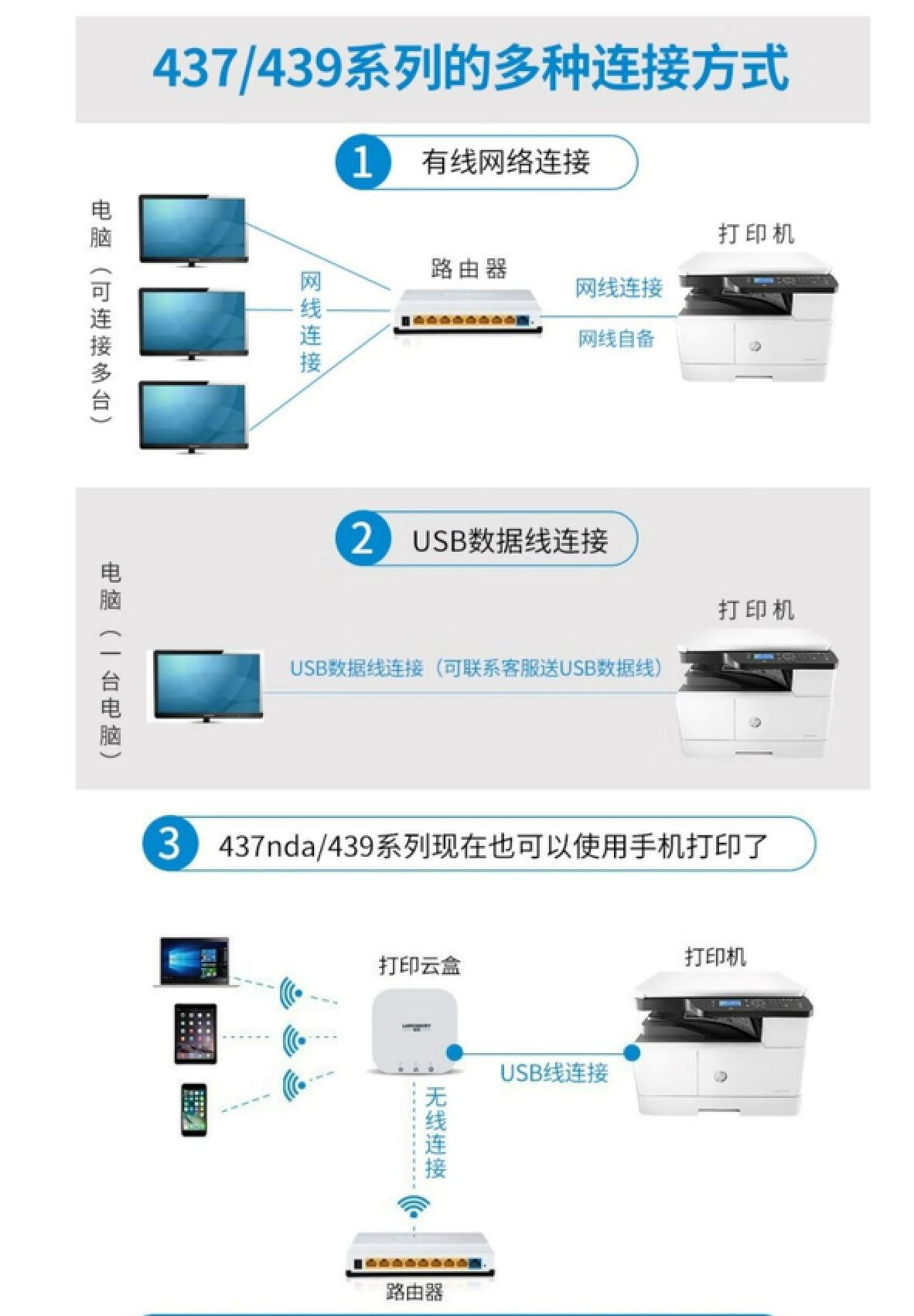 437/439系列的多种连接方式

1 有线网络连接

电脑（可连接多台）

网线连接

路由器

网线连接

网线自备

打印机

2 USB数据线连接

电脑（一台电脑）

USB数据线连接（可联系客服送USB数据线）

打印机

3 437nda/439系列现在也可以使用手机打印了

打印云盒

打印机

USB线连接

无线连接

路由器