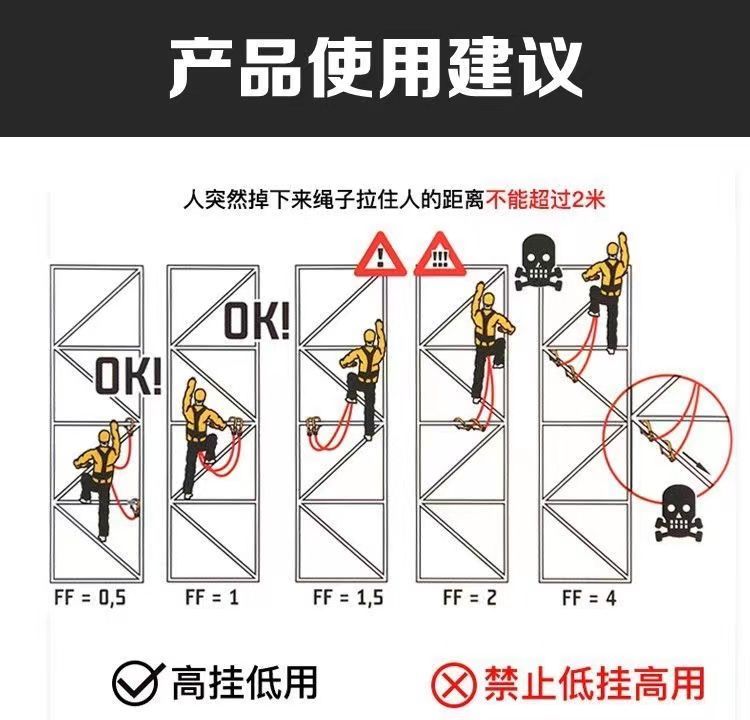 产品使用建议

人突然掉下来绳子拉住人的距离不能超过2米

OK!

OK!

!

!!!

FF = 0,5

FF = 1

FF = 1,5

FF = 2

FF = 4

高挂低用

禁止低挂高用