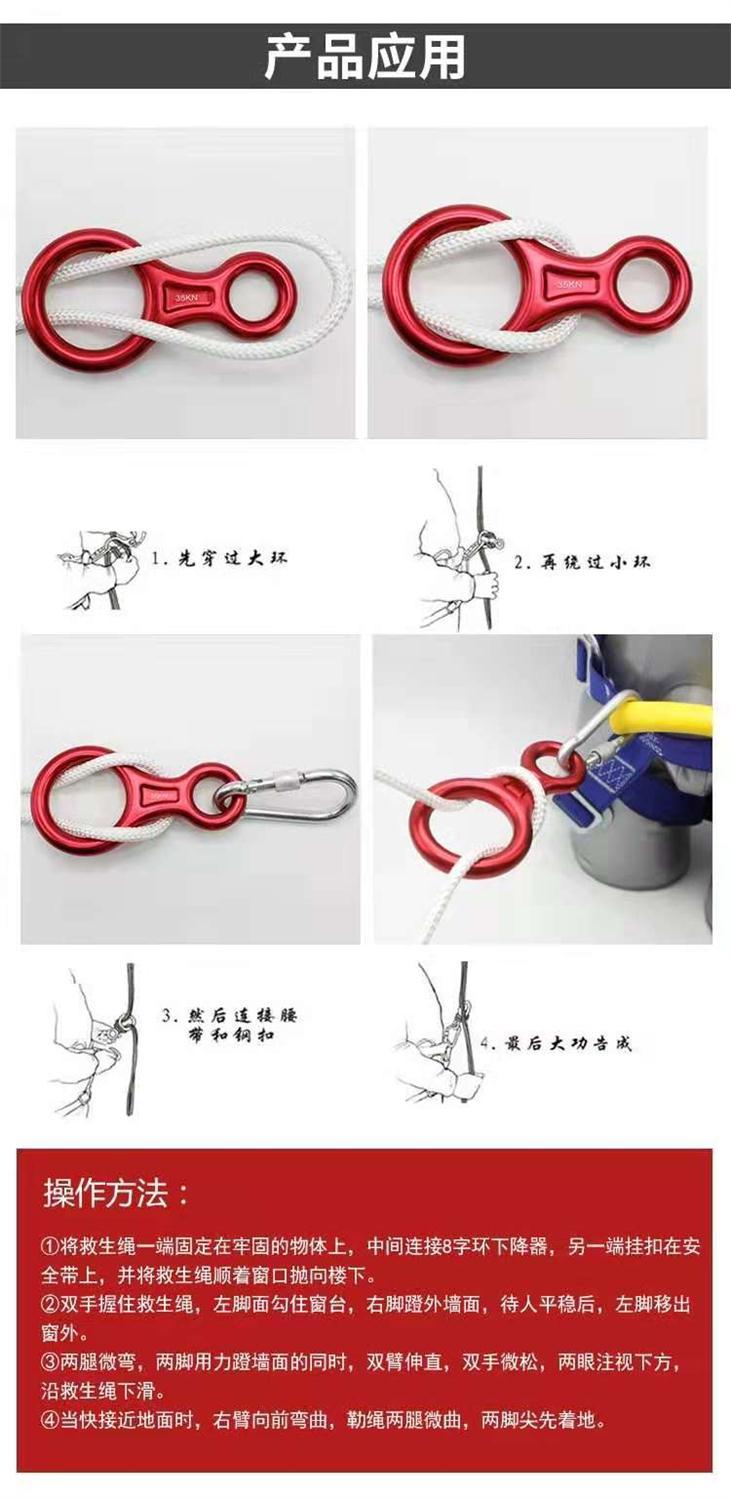 产品应用

35KN

35KN

1. 先穿过大环

2. 再绕过小环

3. 然后连接腰带和钢扣

4. 最后大功告成

操作方法：

①将救生绳一端固定在牢固的物体上，中间连接8字环下降器，另一端挂扣在安全带上，并将救生绳顺着窗口抛向楼下。
②双手握住救生绳，左脚面勾住窗台，右脚蹬外墙面，待人平稳后，左脚移出窗外。
③两腿微弯，两脚用力蹬墙面的同时，双臂伸直，双手微松，两眼注视下方，沿救生绳下滑。
④当快接近地面时，右臂向前弯曲，勒绳两腿微曲，两脚尖先着地。