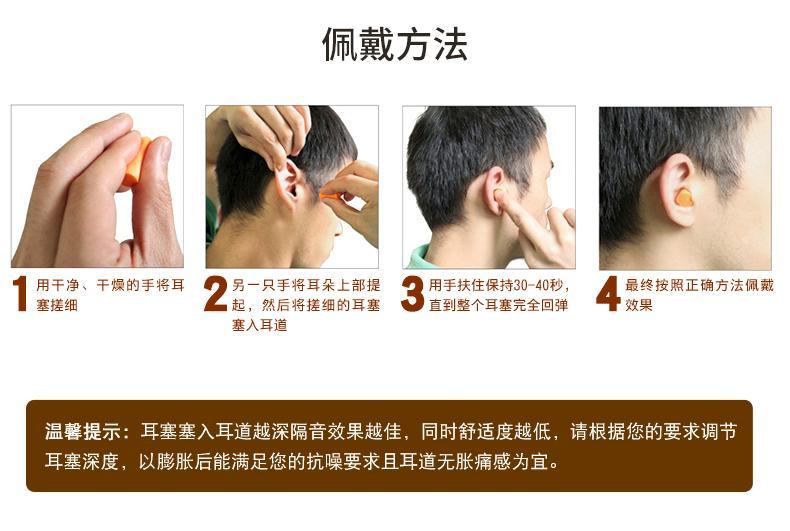 佩戴方法

1 用干净、干燥的手将耳塞搓细

2 另一只手将耳朵上部提起，然后将搓细的耳塞塞入耳道

3 用手扶住保持30-40秒，直到整个耳塞完全回弹

4 最终按照正确方法佩戴效果

温馨提示：耳塞塞入耳道越深隔音效果越佳，同时舒适度越低，请根据您的要求调节耳塞深度，以膨胀后能满足您的抗噪要求且耳道无胀痛感为宜。