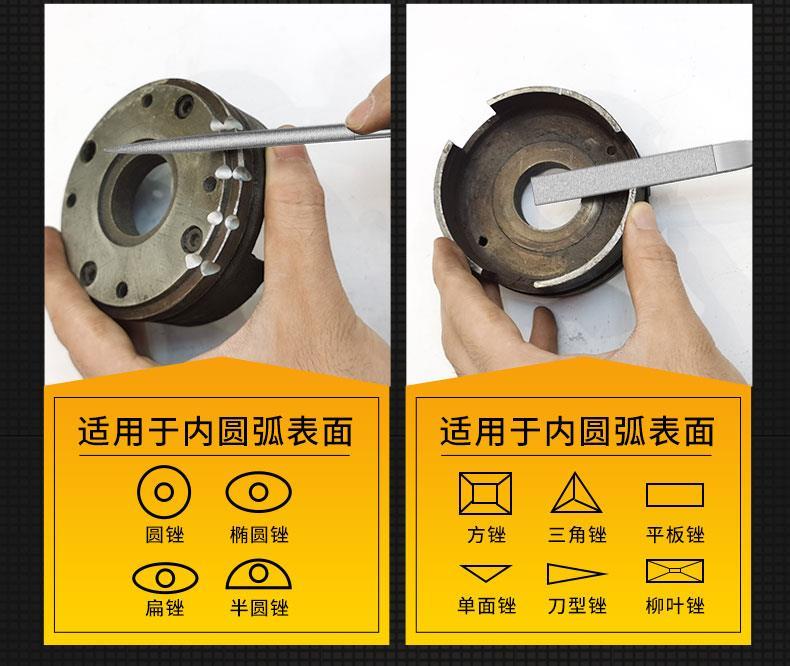 适用于内圆弧表面

圆锉 椭圆锉

扁锉 半圆锉

适用于内圆弧表面

方锉 三角锉 平板锉

单面锉 刀型锉 柳叶锉