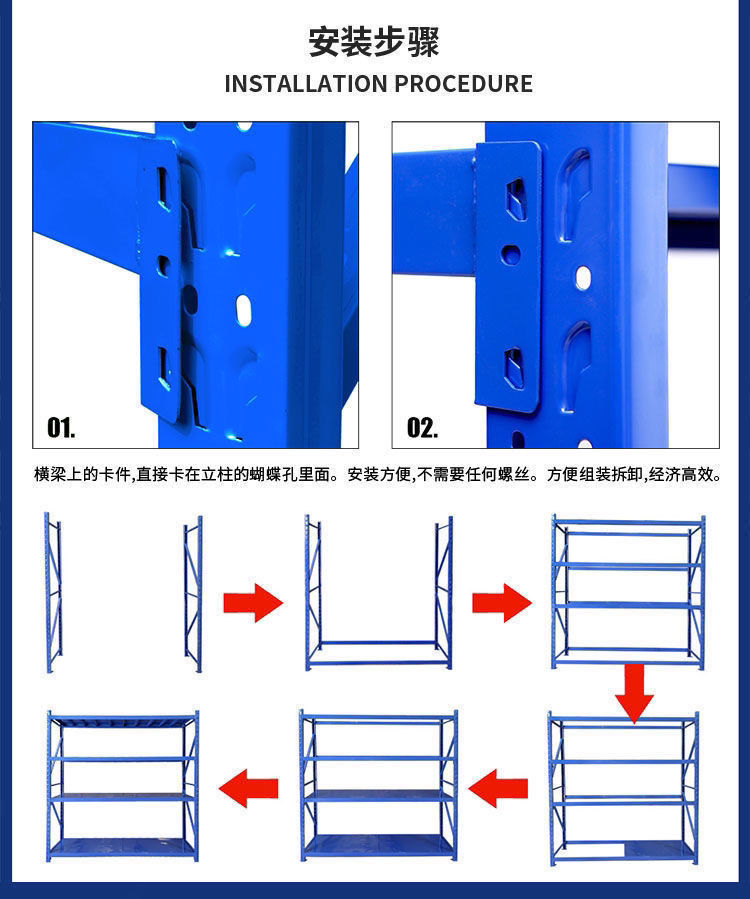 安装步骤
INSTALLATION PROCEDURE

01.

02.

横梁上的卡件,直接卡在立柱的蝴蝶孔里面。安装方便,不需要任何螺丝。方便组装拆卸,经济高效。