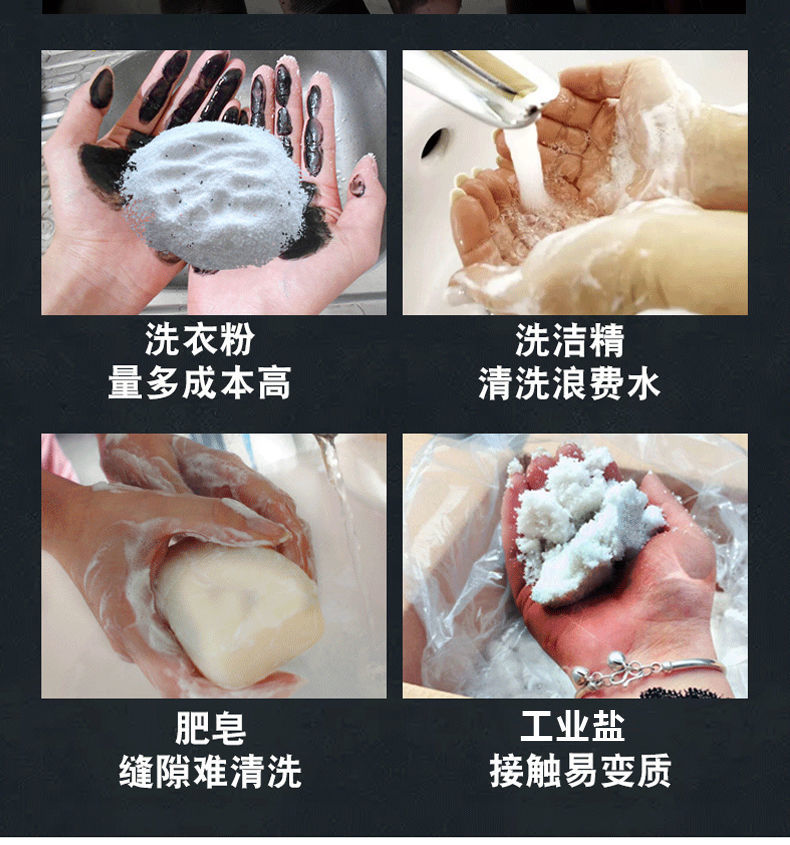 洗衣粉
量多成本高

洗洁精
清洗浪费水

肥皂
缝隙难清洗

工业盐
接触易变质