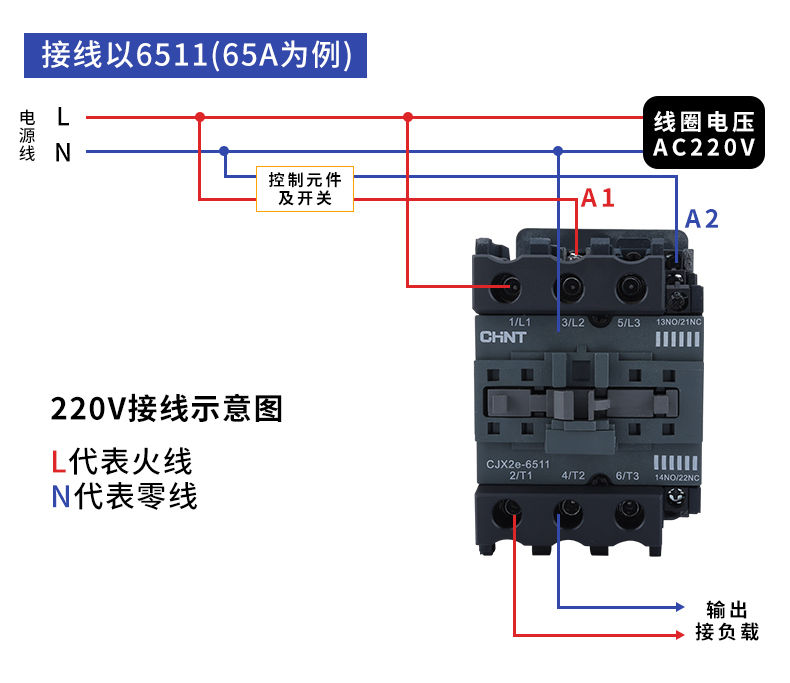 接线以6511(65A为例)

电源线 L N

线圈电压 AC220V

控制元件及开关

A1

A2

1/L1 3/L2 5/L3 13NO/21NC

CHNT

CJX2e-6511

2/T1 4/T2 6/T3 14NO/22NC

220V接线示意图

L代表火线
N代表零线

输出
接负载