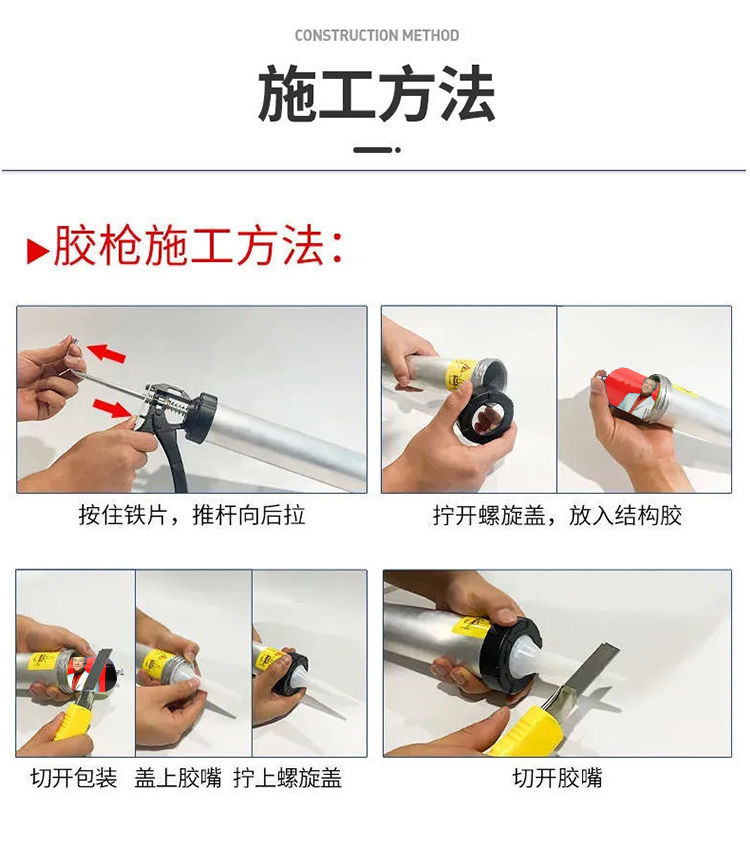 CONSTRUCTION METHOD

施工方法

▶胶枪施工方法:

按住铁片，推杆向后拉

拧开螺旋盖，放入结构胶

切开包装 盖上胶嘴 拧上螺旋盖

切开胶嘴