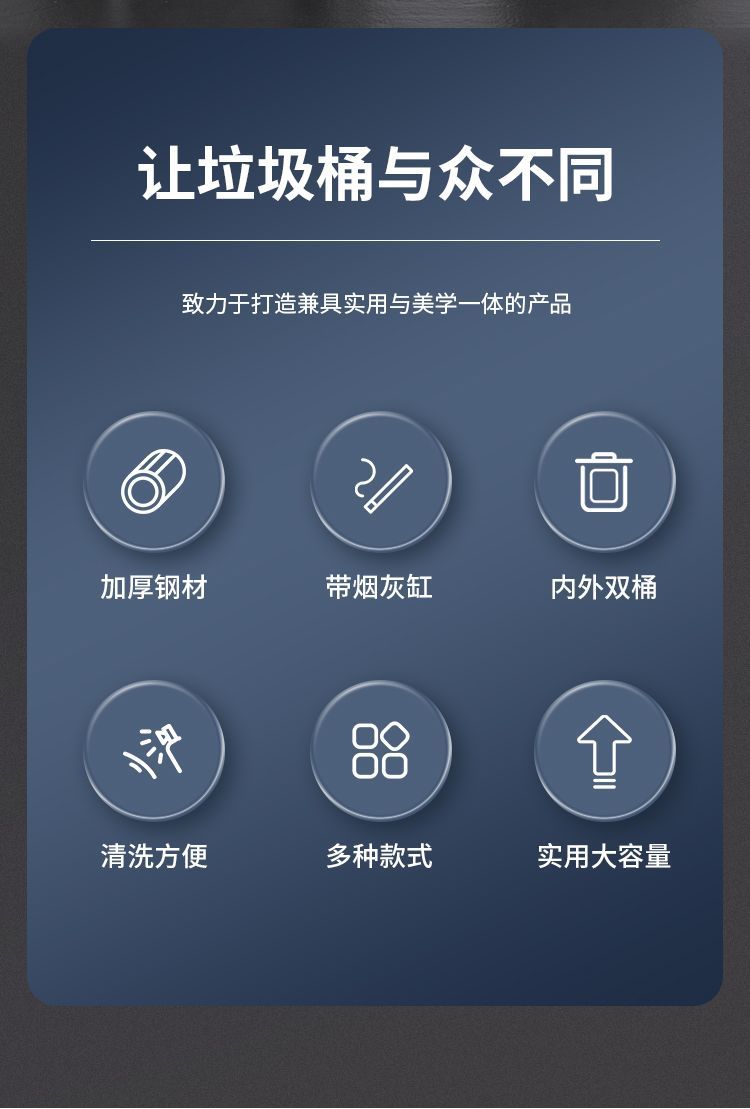 让垃圾桶与众不同

致力于打造兼具实用与美学一体的产品

加厚钢材

带烟灰缸

内外双桶

清洗方便

多种款式

实用大容量