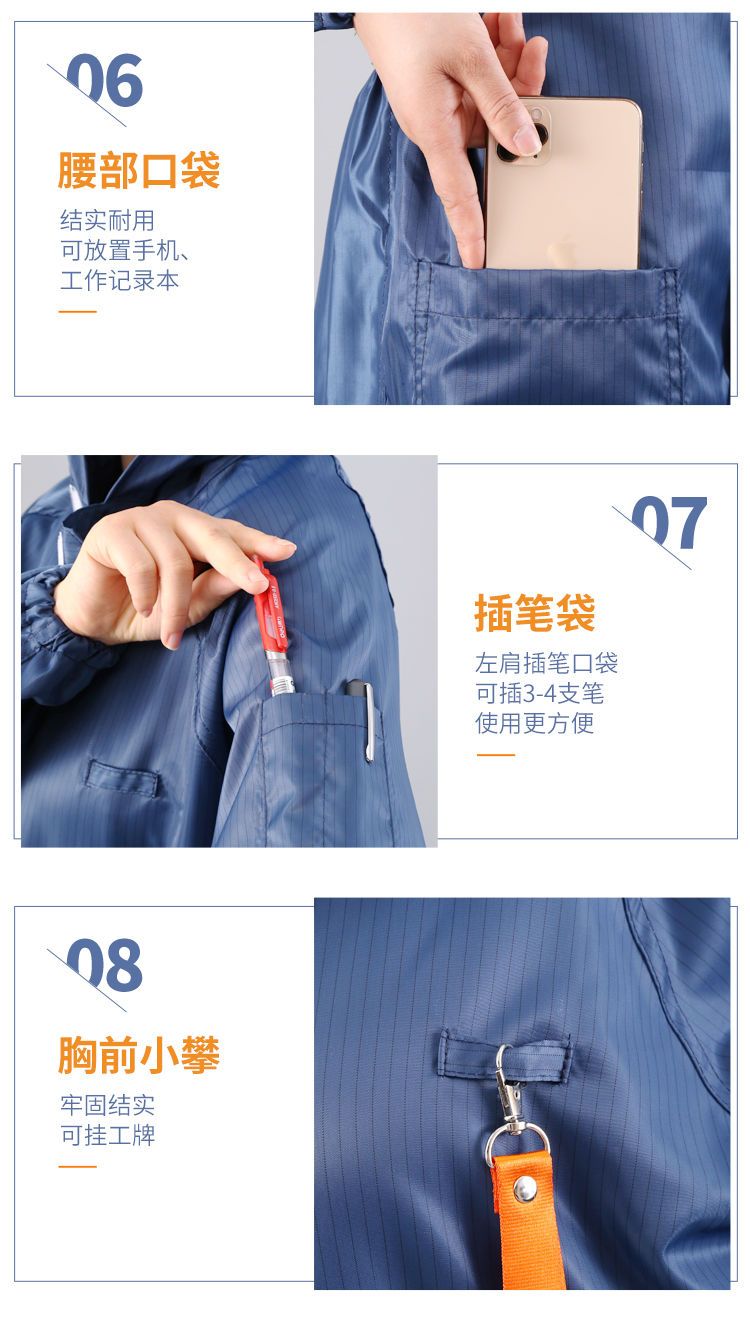 06

腰部口袋

结实耐用
可放置手机、
工作记录本

07

插笔袋

左肩插笔口袋
可插3-4支笔
使用更方便

08

胸前小攀

牢固结实
可挂工牌