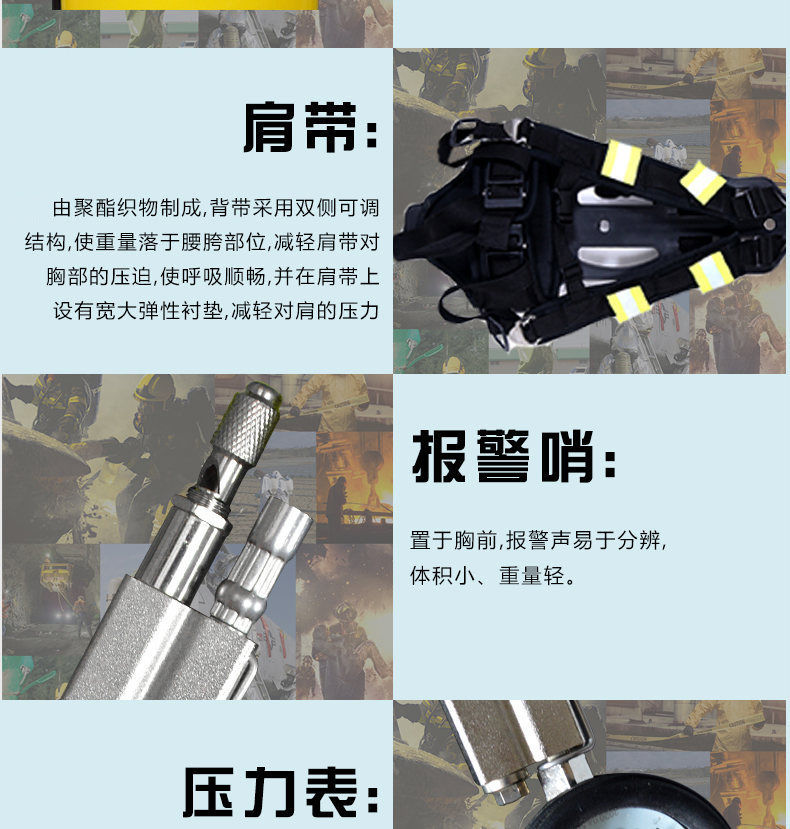 肩带:

由聚酯织物制成,背带采用双侧可调结构,使重量落于腰胯部位,减轻肩带对胸部的压迫,使呼吸顺畅,并在肩带上设有宽大弹性衬垫,减轻对肩的压力

报警哨:

置于胸前,报警声易于分辨,体积小、重量轻。

压力表: