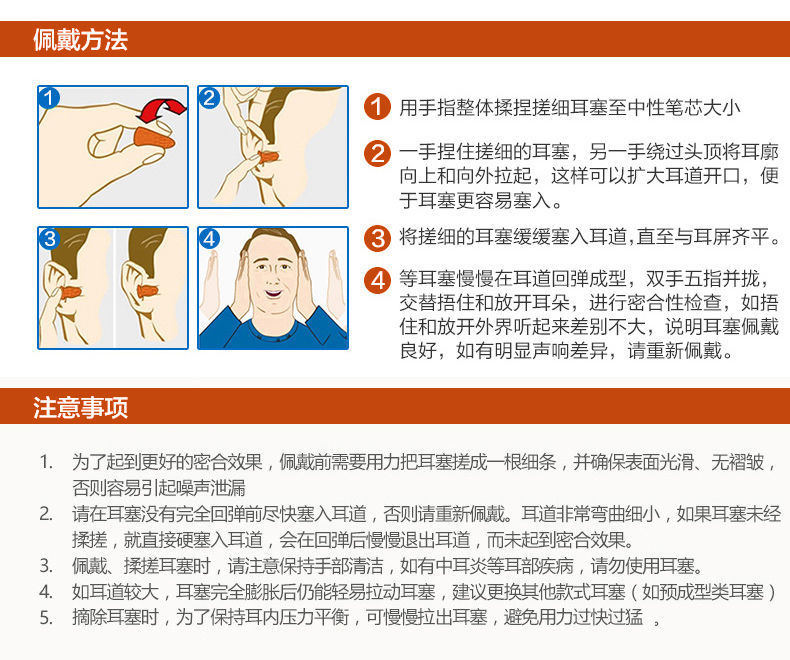 佩戴方法

1 2 3 4

1 用手指整体揉捏搓细耳塞至中性笔芯大小

2 一手捏住搓细的耳塞，另一手绕过头顶将耳廓向上和向外拉起，这样可以扩大耳道开口，便于耳塞更容易塞入。

3 将搓细的耳塞缓缓塞入耳道,直至与耳屏齐平。

4 等耳塞慢慢在耳道回弹成型，双手五指并拢，交替捂住和放开耳朵，进行密合性检查，如捂住和放开外界听起来差别不大，说明耳塞佩戴良好，如有明显声响差异，请重新佩戴。

注意事项

1. 为了起到更好的密合效果，佩戴前需要用力把耳塞搓成一根细条，并确保表面光滑、无褶皱，否则容易引起噪声泄漏
2. 请在耳塞没有完全回弹前尽快塞入耳道，否则请重新佩戴。耳道非常弯曲细小，如果耳塞未经揉搓，就直接硬塞入耳道，会在回弹后慢慢退出耳道，而未起到密合效果。
3. 佩戴、揉搓耳塞时，请注意保持手部清洁，如有中耳炎等耳部疾病，请勿使用耳塞。
4. 如耳道较大，耳塞完全膨胀后仍能轻易拉动耳塞，建议更换其他款式耳塞（如预成型类耳塞）
5. 摘除耳塞时，为了保持耳内压力平衡，可慢慢拉出耳塞，避免用力过快过猛 。