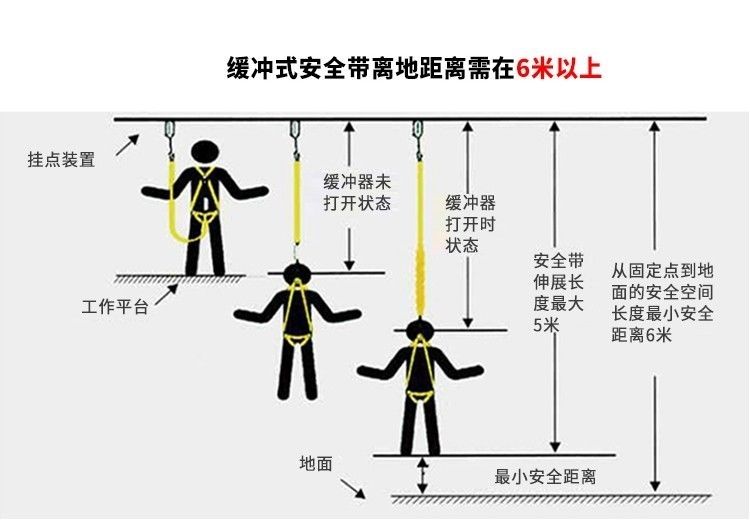 缓冲式安全带离地距离需在6米以上

挂点装置

缓冲器未打开状态

缓冲器打开时状态

安全带伸展长度最大5米

从固定点到地面的安全空间长度最小安全距离6米

工作平台

地面

最小安全距离