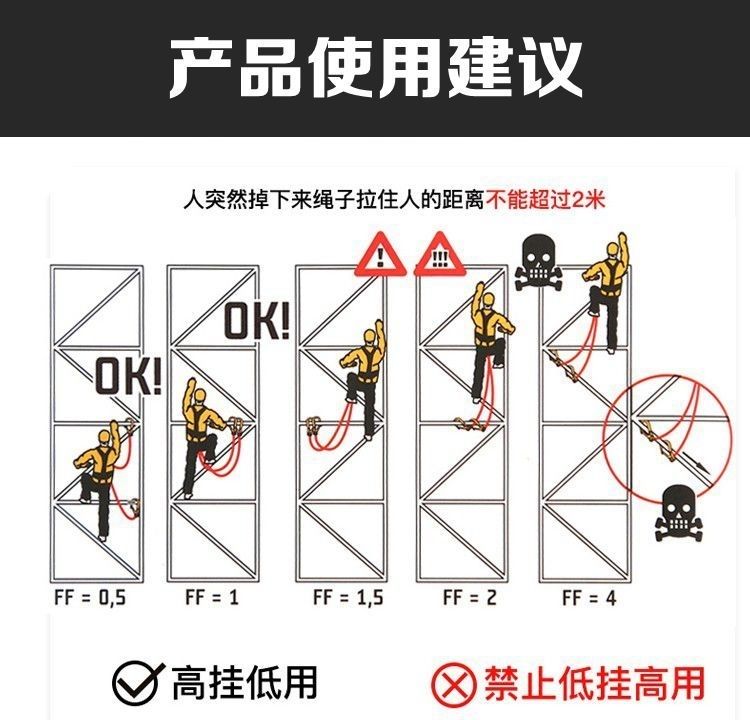 产品使用建议

人突然掉下来绳子拉住人的距离不能超过2米

OK!

OK!

!

!!!

FF = 0,5

FF = 1

FF = 1,5

FF = 2

FF = 4

高挂低用

禁止低挂高用