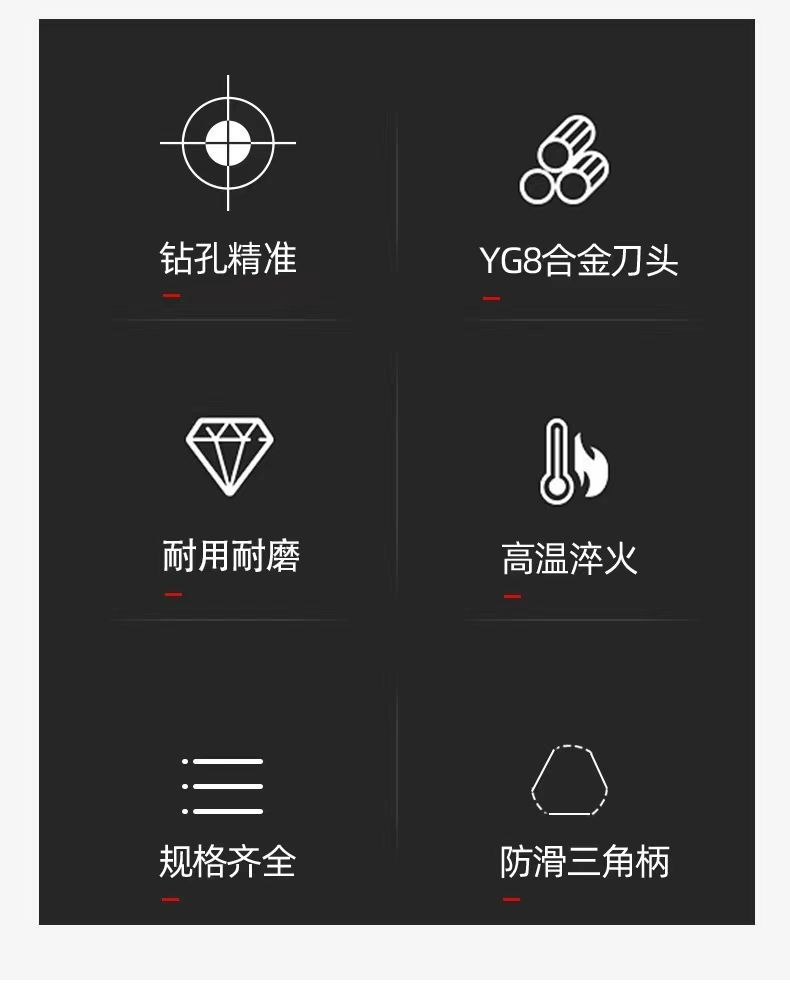 钻孔精准

YG8合金刀头

耐用耐磨

高温淬火

规格齐全

防滑三角柄