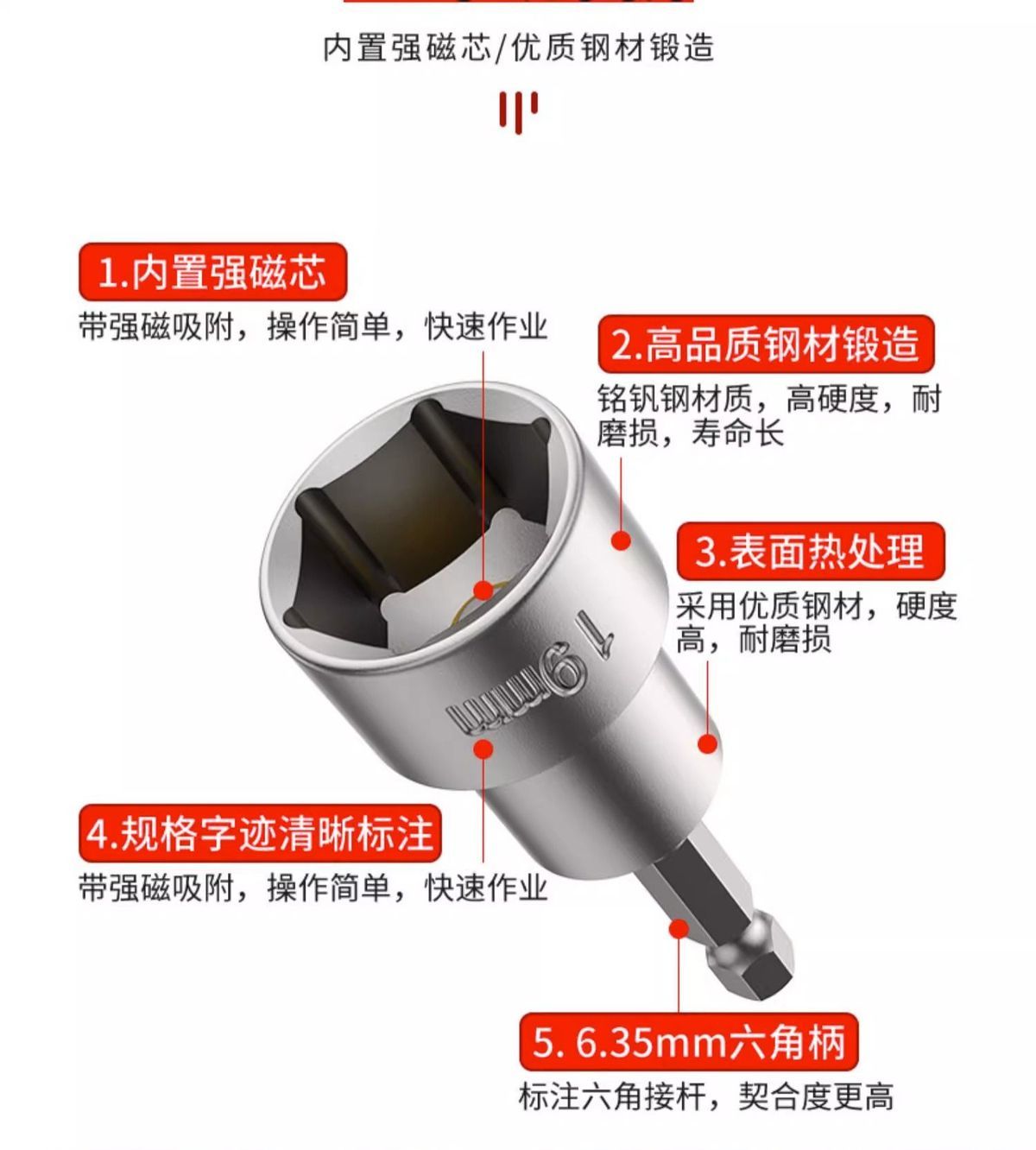 内置强磁芯/优质钢材锻造

1.内置强磁芯
带强磁吸附，操作简单，快速作业

2.高品质钢材锻造
铬钒钢材质，高硬度，耐磨损，寿命长

3.表面热处理
采用优质钢材，硬度高，耐磨损

19mm

4.规格字迹清晰标注
带强磁吸附，操作简单，快速作业

5. 6.35mm六角柄
标注六角接杆，契合度更高