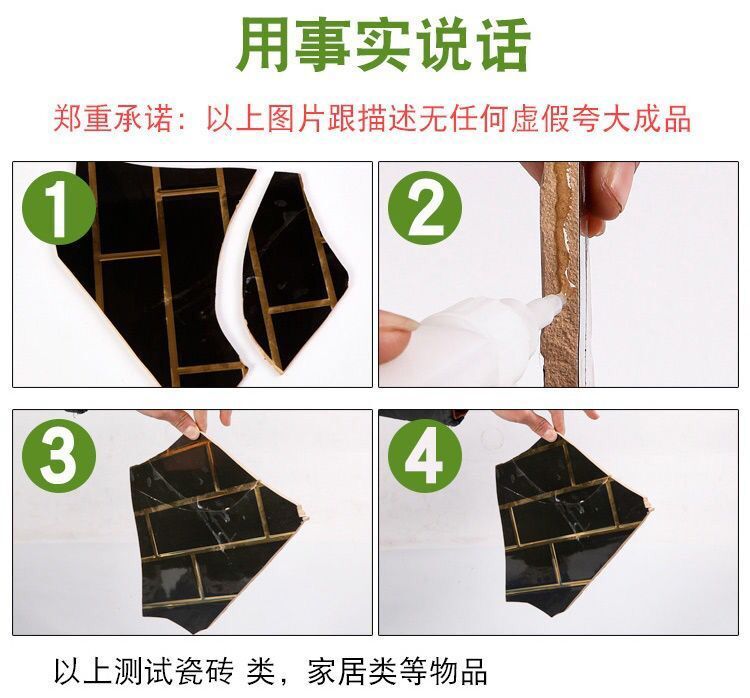 用事实说话

郑重承诺：以上图片跟描述无任何虚假夸大成品

1

2

3

4

以上测试瓷砖 类，家居类等物品