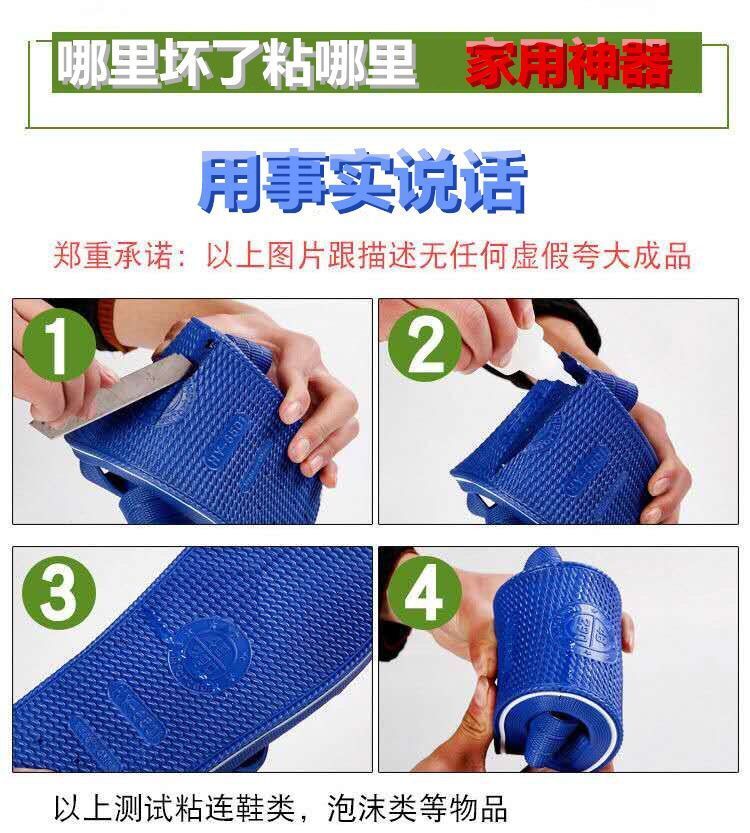 哪里坏了粘哪里 家用神器

用事实说话

郑重承诺：以上图片跟描述无任何虚假夸大成品

1

2

3

4

以上测试粘连鞋类，泡沫类等物品