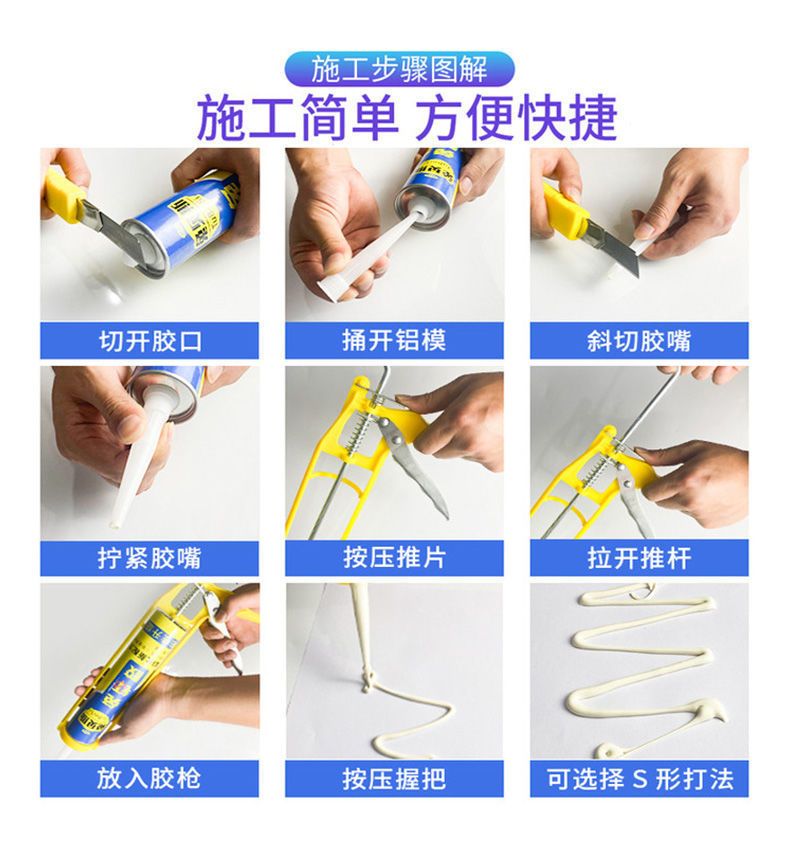 施工步骤图解

施工简单 方便快捷

切开胶口

捅开铝模

斜切胶嘴

拧紧胶嘴

按压推片

拉开推杆

放入胶枪

按压握把

可选择 S 形打法