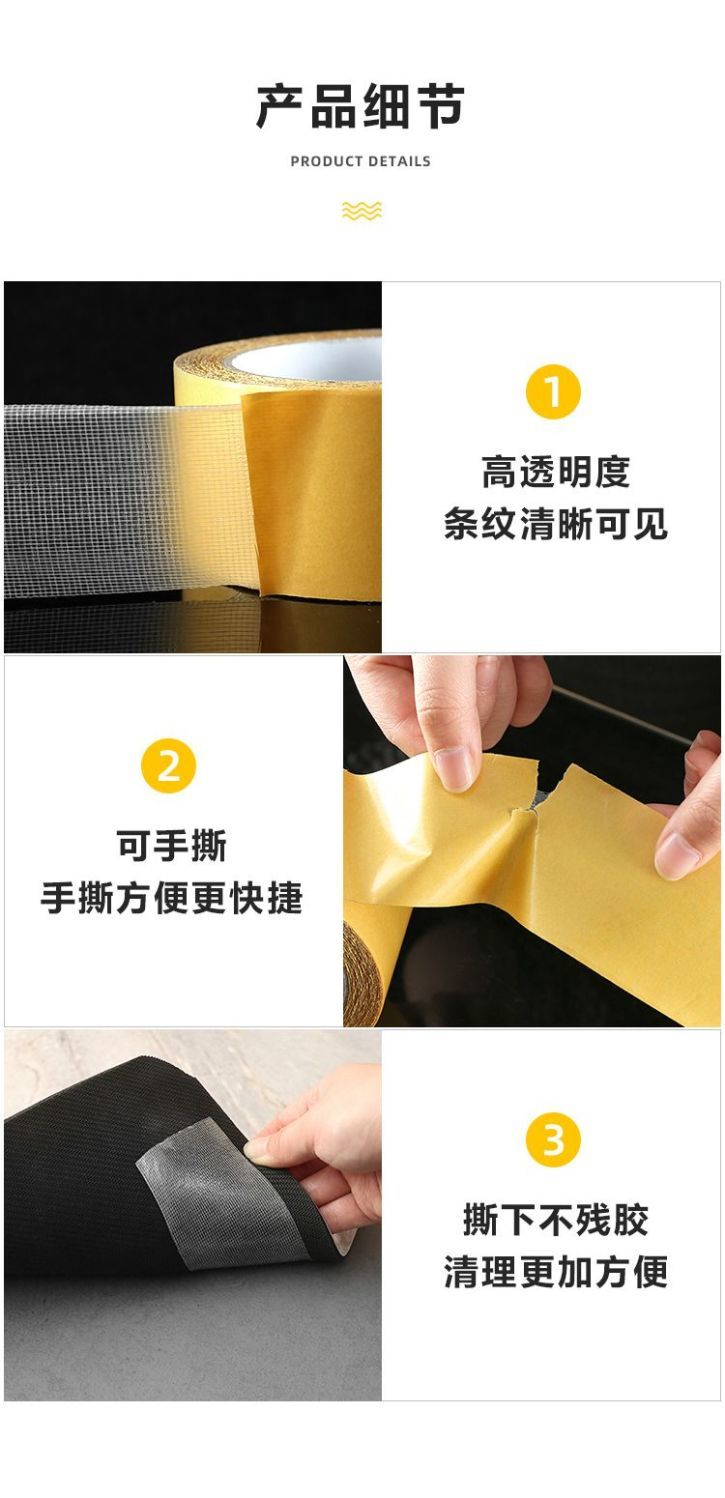 产品细节
PRODUCT DETAILS

1
高透明度
条纹清晰可见

2
可手撕
手撕方便更快捷

3
撕下不残胶
清理更加方便