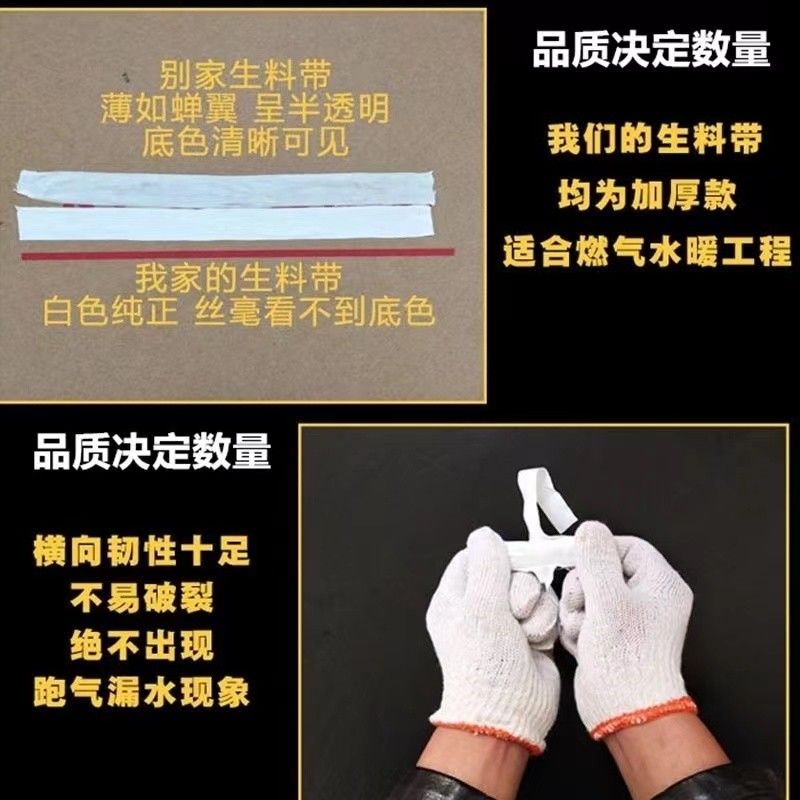 别家生料带
薄如蝉翼 呈半透明
底色清晰可见

我家的生料带
白色纯正 丝毫看不到底色

品质决定数量

我们的生料带
均为加厚款
适合燃气水暖工程

品质决定数量

横向韧性十足
不易破裂
绝不出现
跑气漏水现象